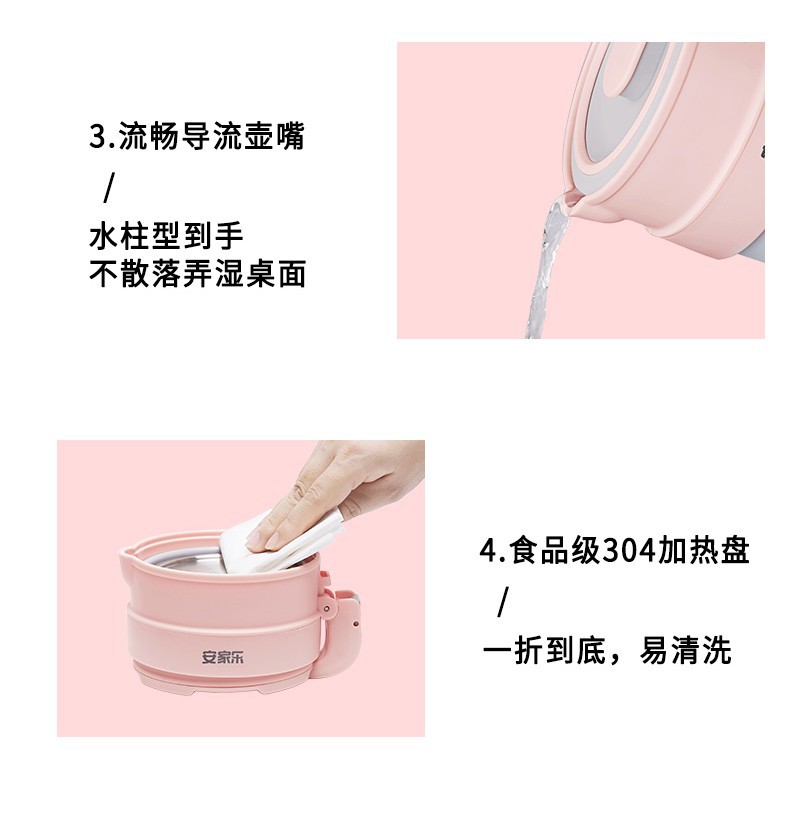 3.流畅导流壶嘴

/

水柱型到手
不散落弄湿桌面

安家乐

4.食品级304加热盘

/

一折到底，易清洗