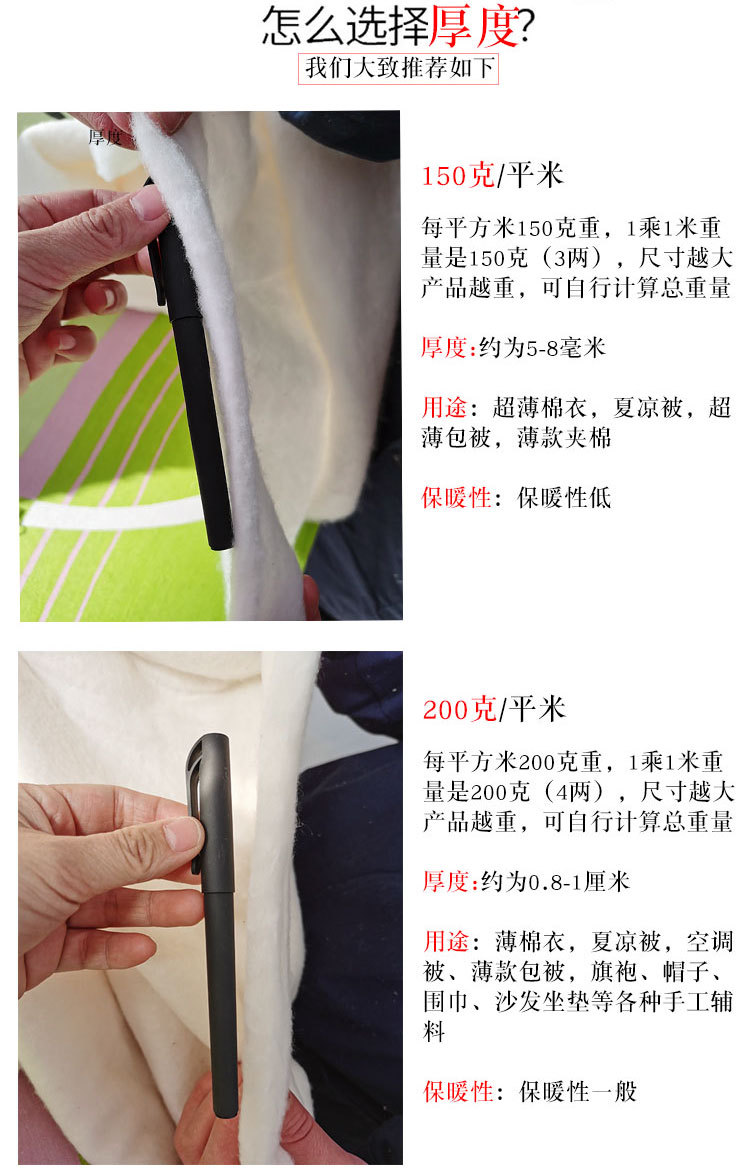 怎么选择厚度?

我们大致推荐如下

厚度

150克/平米

每平方米150克重，1乘1米重量是150克（3两），尺寸越大产品越重，可自行计算总重量

厚度:约为5-8毫米

用途：超薄棉衣，夏凉被，超薄包被，薄款夹棉

保暖性：保暖性低

200克/平米

每平方米200克重，1乘1米重量是200克（4两），尺寸越大产品越重，可自行计算总重量

厚度:约为0.8-1厘米

用途：薄棉衣，夏凉被，空调被、薄款包被，旗袍、帽子、围巾、沙发坐垫等各种手工辅料

保暖性：保暖性一般