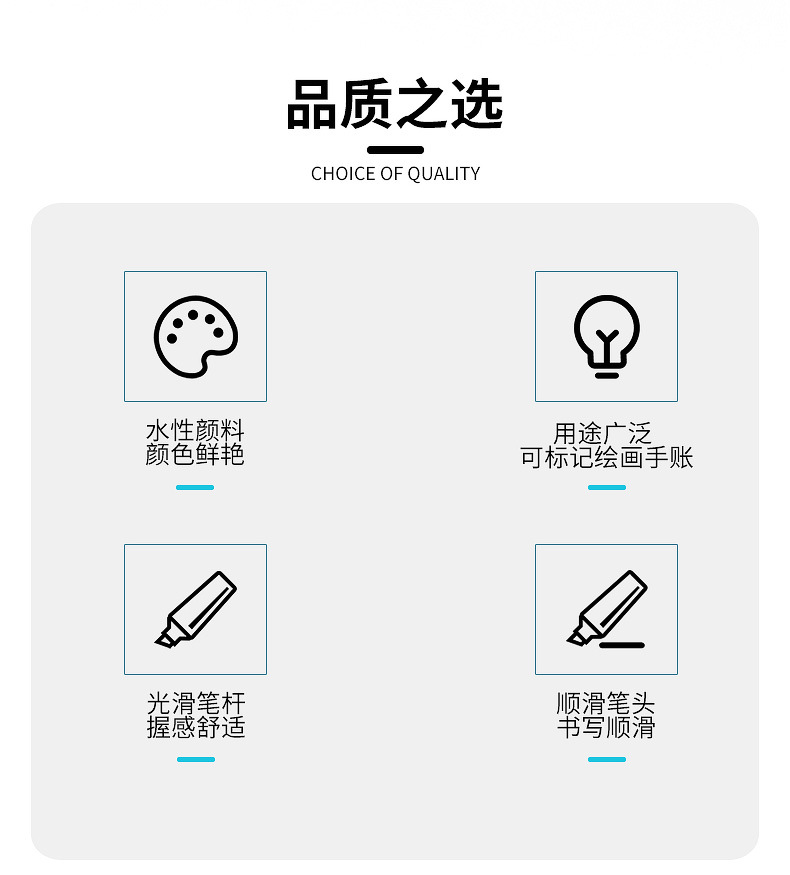 品质之选

CHOICE OF QUALITY

水性颜料
颜色鲜艳

用途广泛
可标记绘画手账

光滑笔杆
握感舒适

顺滑笔头
书写顺滑