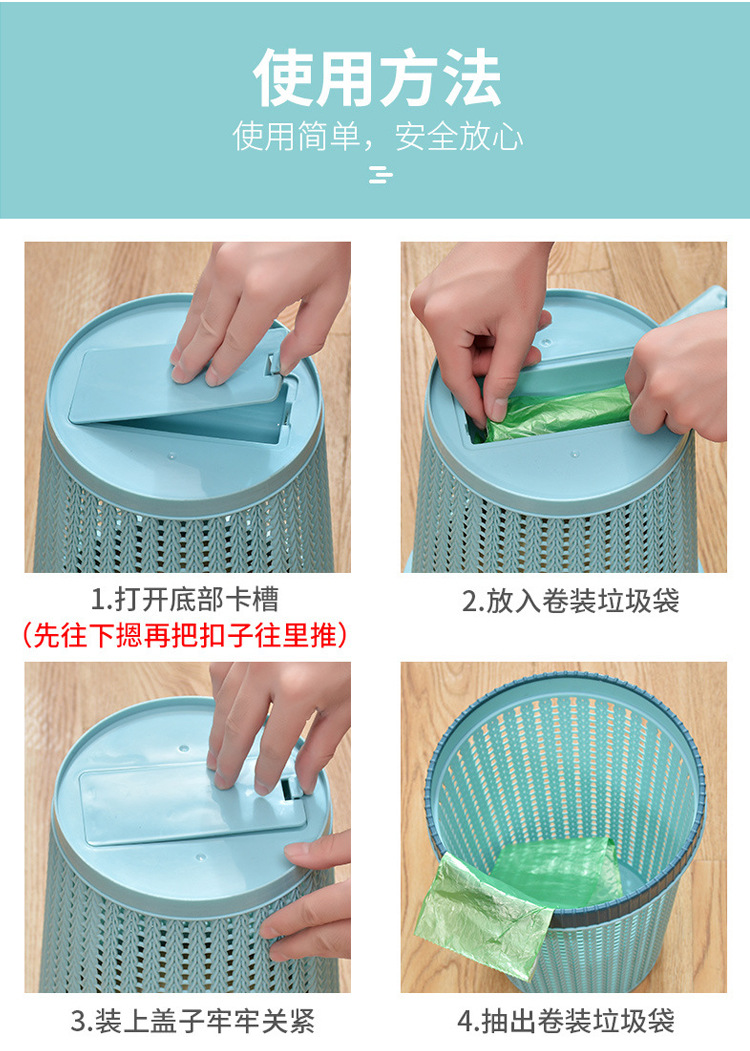 使用方法
使用简单，安全放心

1.打开底部卡槽
（先往下摁再把扣子往里推）

2.放入卷装垃圾袋

3.装上盖子牢牢关紧

4.抽出卷装垃圾袋