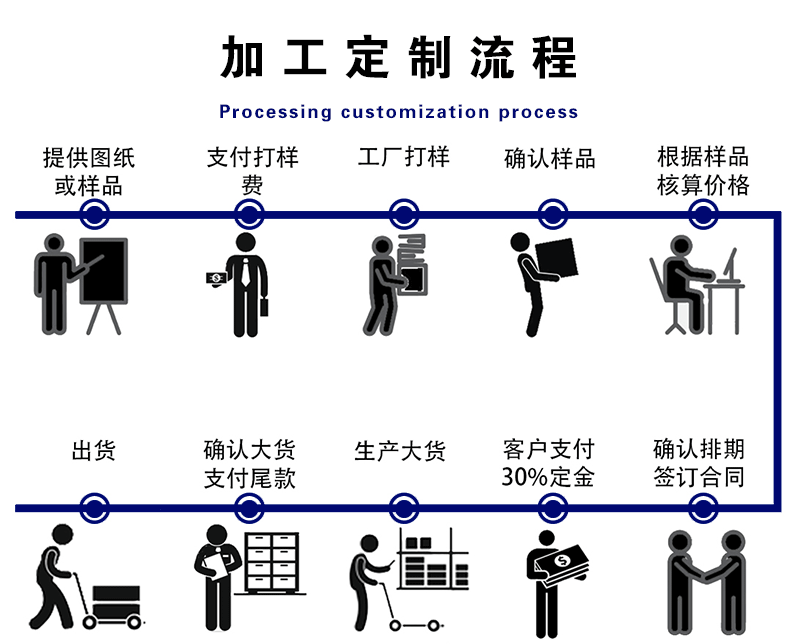 加工定制流程

Processing customization process

提供图纸或样品

支付打样费

工厂打样

确认样品

根据样品核算价格

出货

确认大货支付尾款

生产大货

客户支付30%定金

确认排期签订合同