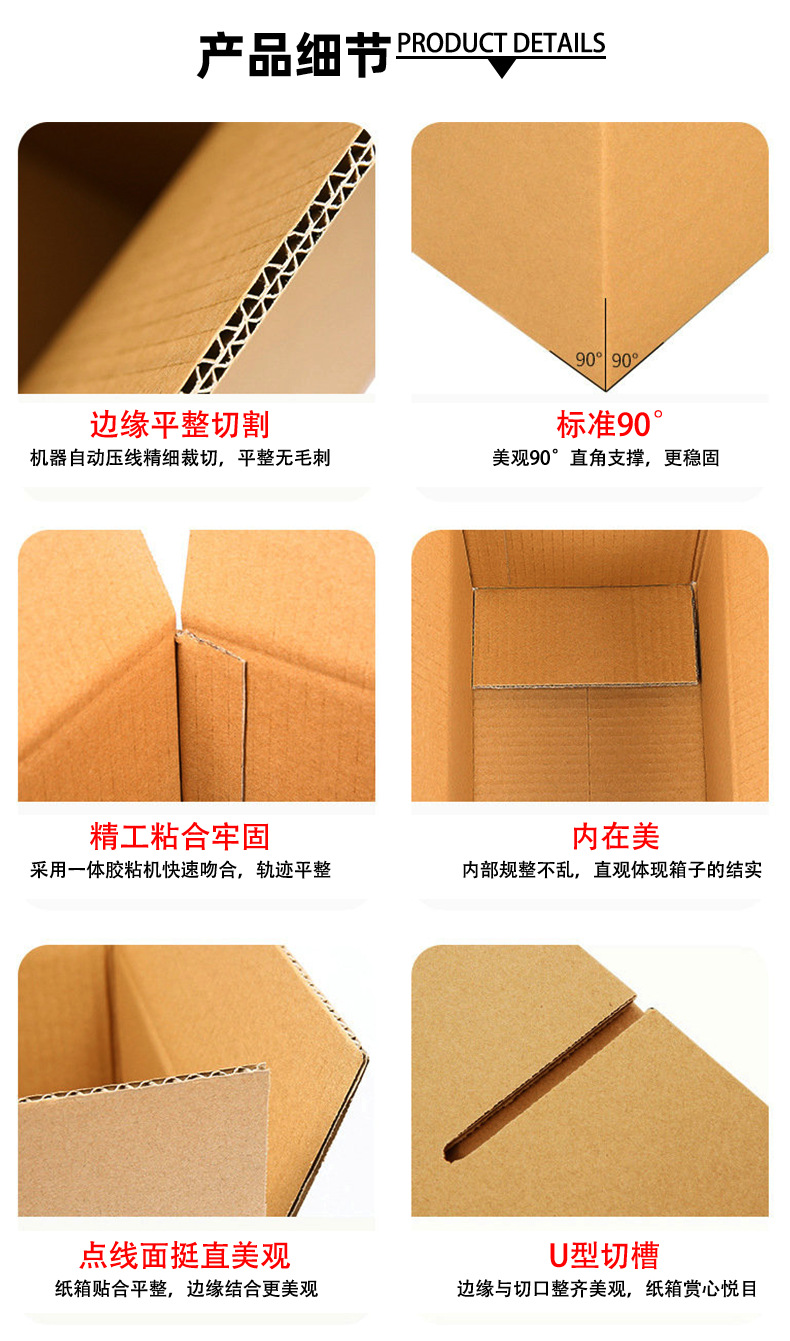 产品细节 PRODUCT DETAILS

边缘平整切割
机器自动压线精细裁切，平整无毛刺

90° 90°
标准90°
美观90°直角支撑，更稳固

精工粘合牢固
采用一体胶粘机快速吻合，轨迹平整

内在美
内部规整不乱，直观体现箱子的结实

点线面挺直美观
纸箱贴合平整，边缘结合更美观

U型切槽
边缘与切口整齐美观，纸箱赏心悦目