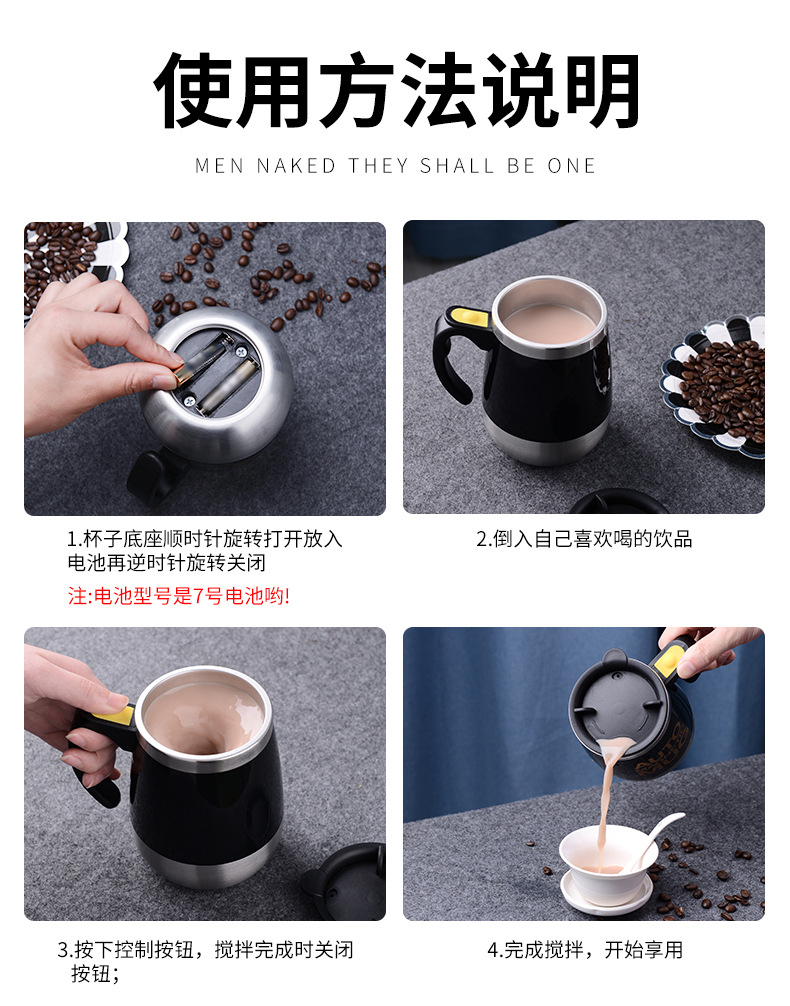 使用方法说明

MEN NAKED THEY SHALL BE ONE

1.杯子底座顺时针旋转打开放入电池再逆时针旋转关闭

注:电池型号是7号电池哟!

2.倒入自己喜欢喝的饮品

3.按下控制按钮，搅拌完成时关闭按钮;

4.完成搅拌，开始享用