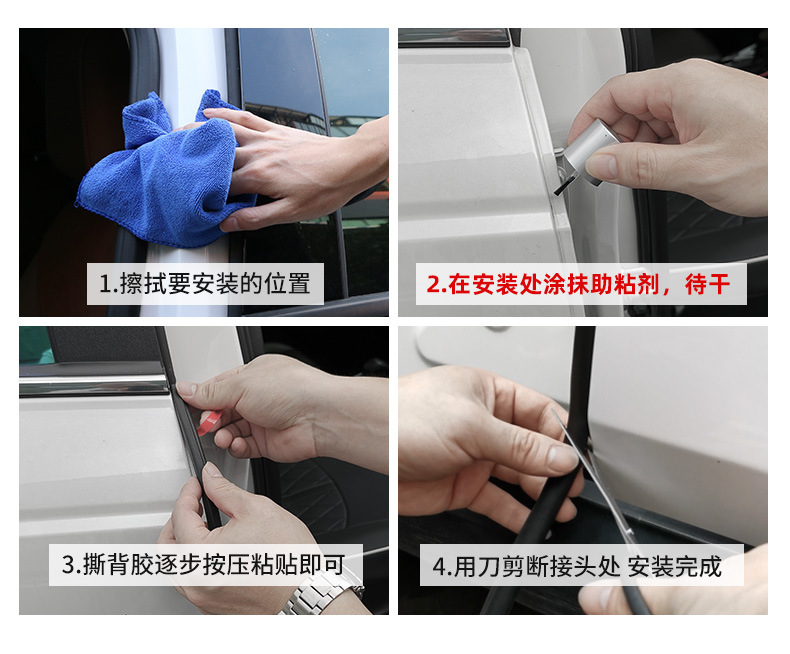 1.擦拭要安装的位置

2.在安装处涂抹助粘剂，待干

3.撕背胶逐步按压粘贴即可

4.用刀剪断接头处 安装完成