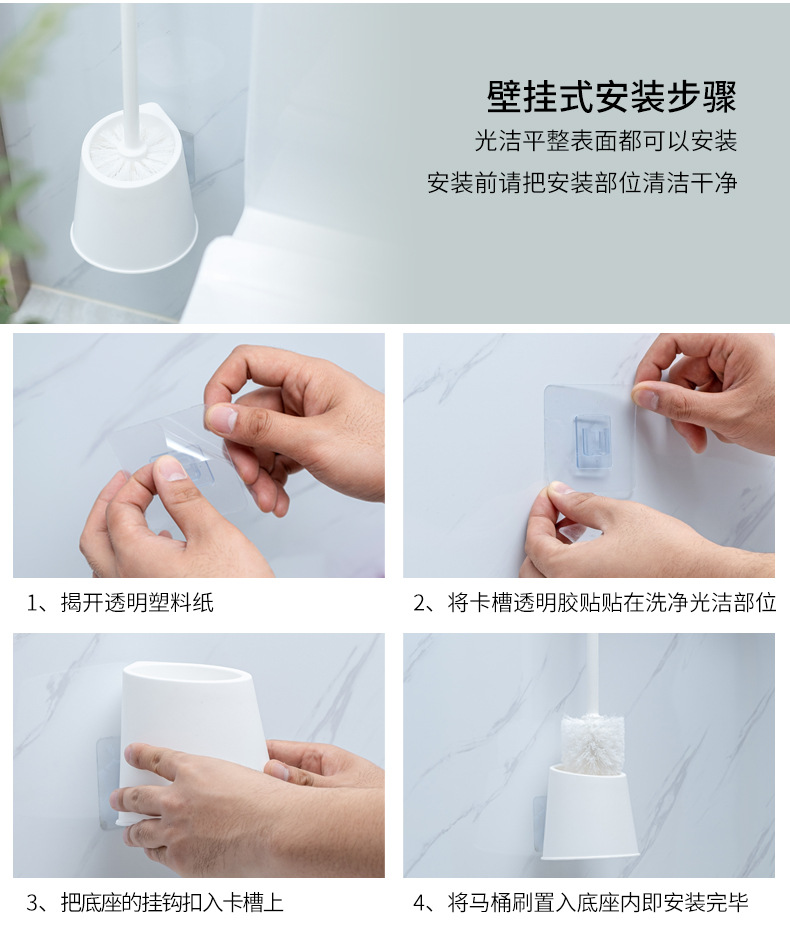 壁挂式安装步骤

光洁平整表面都可以安装

安装前请把安装部位清洁干净

1、揭开透明塑料纸

2、将卡槽透明胶贴贴在洗净光洁部位

3、把底座的挂钩扣入卡槽上

4、将马桶刷置入底座内即安装完毕