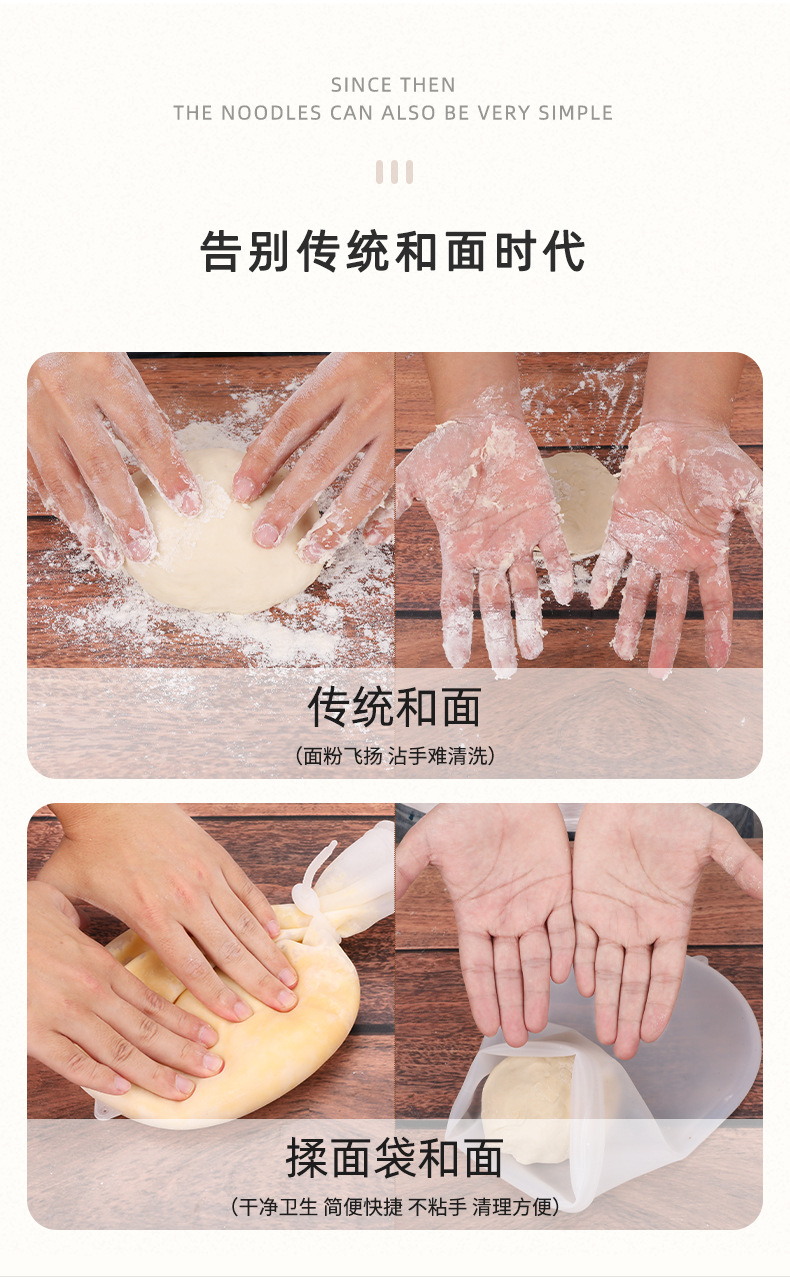 SINCE THEN
THE NOODLES CAN ALSO BE VERY SIMPLE

告别传统和面时代

传统和面
（面粉飞扬 沾手难清洗）

揉面袋和面
（干净卫生 简便快捷 不粘手 清理方便）