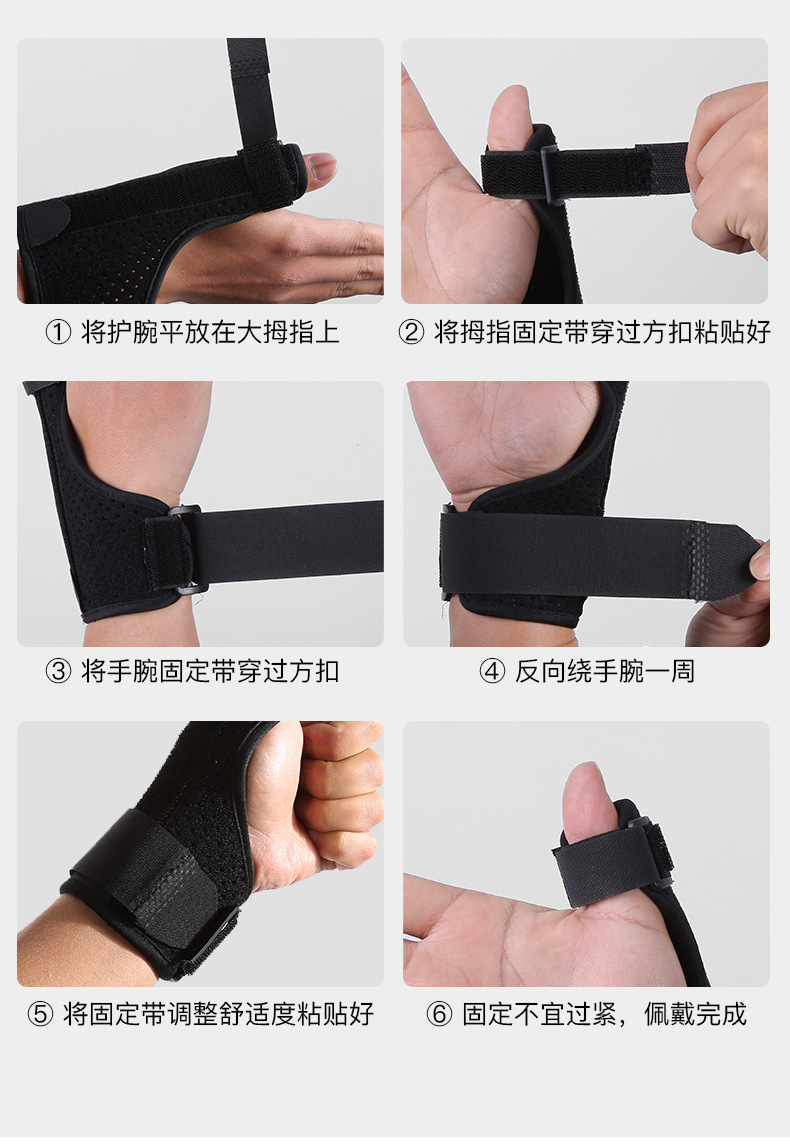 ① 将护腕平放在大拇指上

② 将拇指固定带穿过方扣粘贴好

③ 将手腕固定带穿过方扣

④ 反向绕手腕一周

⑤ 将固定带调整舒适度粘贴好

⑥ 固定不宜过紧，佩戴完成