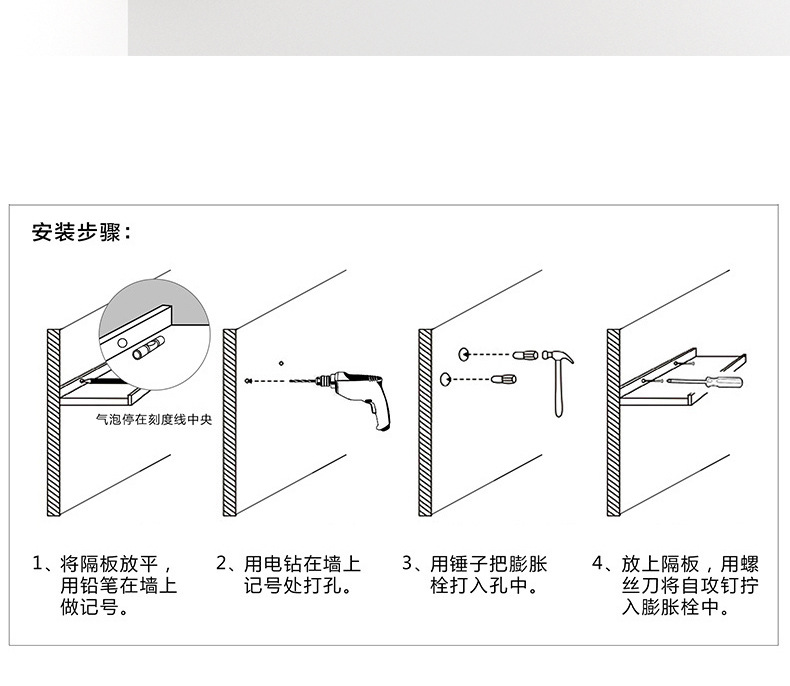 安装步骤：

气泡停在刻度线中央

1、将隔板放平，用铅笔在墙上做记号。

2、用电钻在墙上记号处打孔。

3、用锤子把膨胀栓打入孔中。

4、放上隔板，用螺丝刀将自攻钉拧入膨胀栓中。