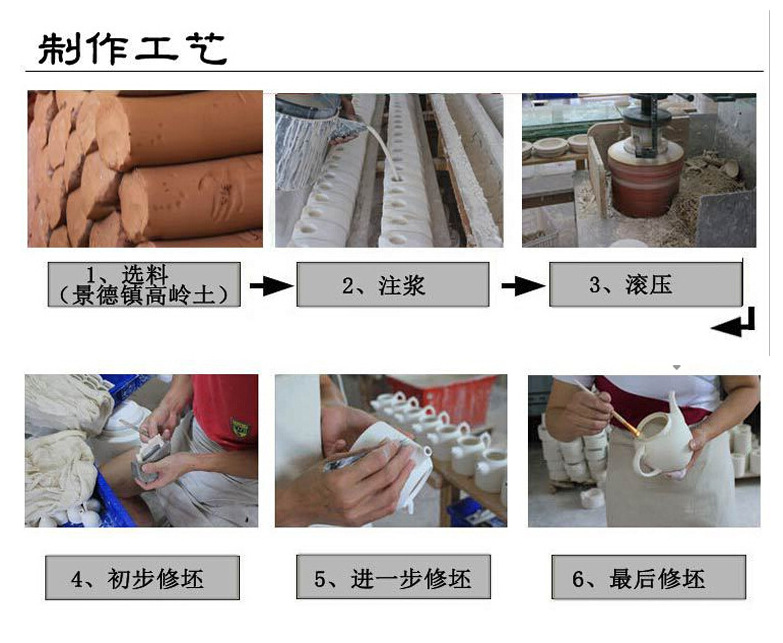 制作工艺

1、选料
（景德镇高岭土）

2、注浆

3、滚压

4、初步修坯

5、进一步修坯

6、最后修坯