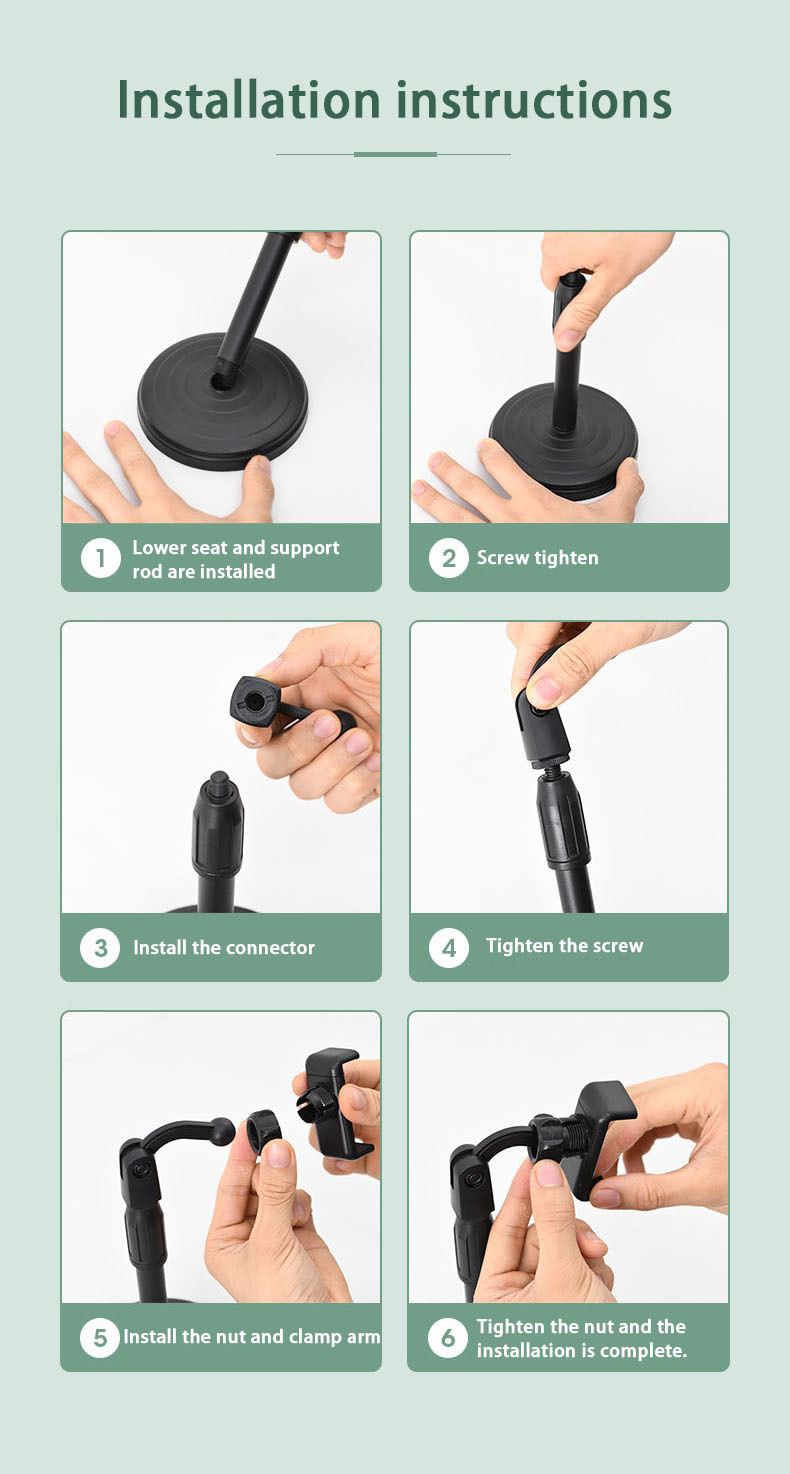 Installation instructions

1 Lower seat and support rod are installed

2 Screw tighten

3 Install the connector

4 Tighten the screw

5 Install the nut and clamp arm

6 Tighten the nut and the installation is complete.