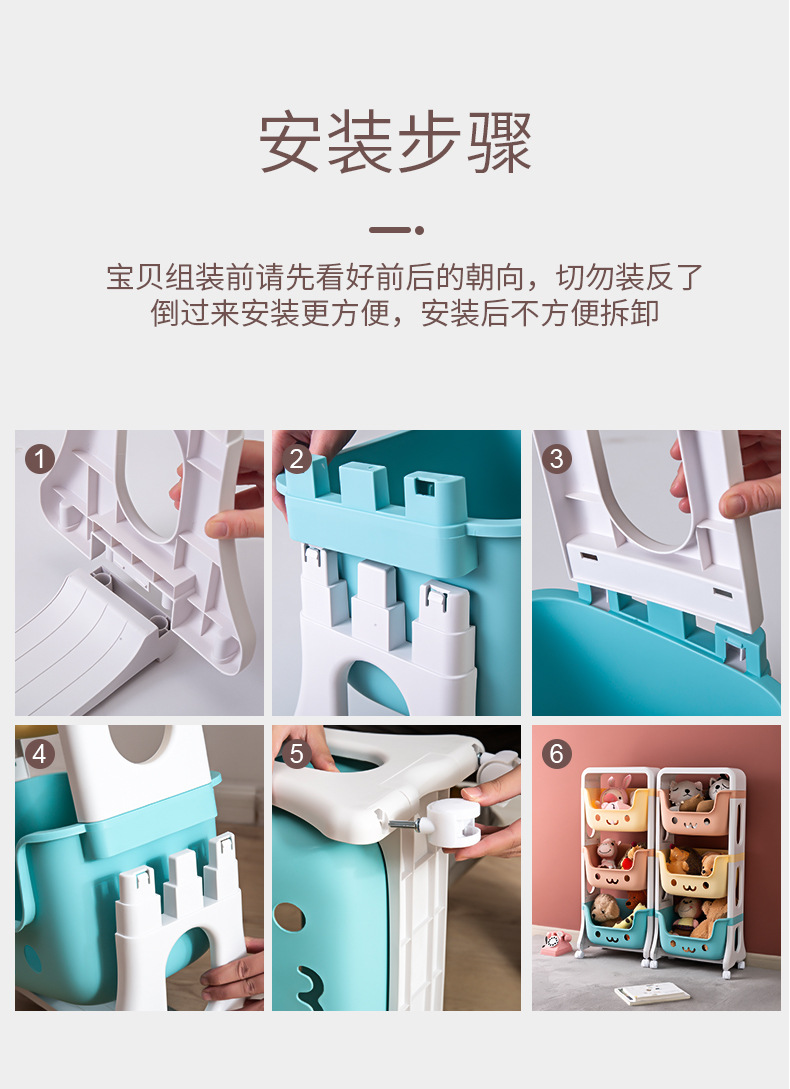 安装步骤

宝贝组装前请先看好前后的朝向，切勿装反了
倒过来安装更方便，安装后不方便拆卸

1

2

3

4

5

6