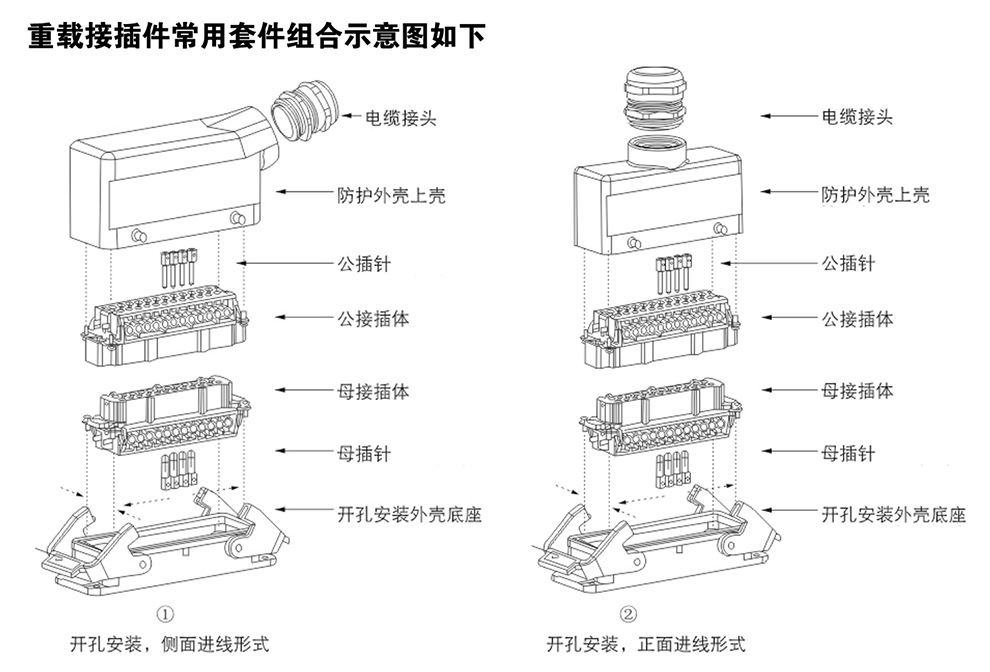 重载接插件常用套件组合示意图如下

电缆接头
防护外壳上壳
公插针
公接插体
母接插体
母插针
开孔安装外壳底座

①
开孔安装，侧面进线形式

电缆接头
防护外壳上壳
公插针
公接插体
母接插体
母插针
开孔安装外壳底座

②
开孔安装，正面进线形式