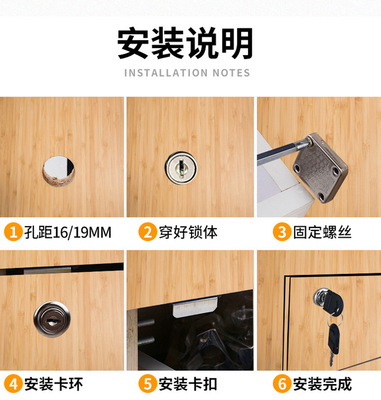 安装说明

INSTALLATION NOTES

1 孔距16/19MM

2 穿好锁体

3 固定螺丝

4 安装卡环

5 安装卡扣

6 安装完成