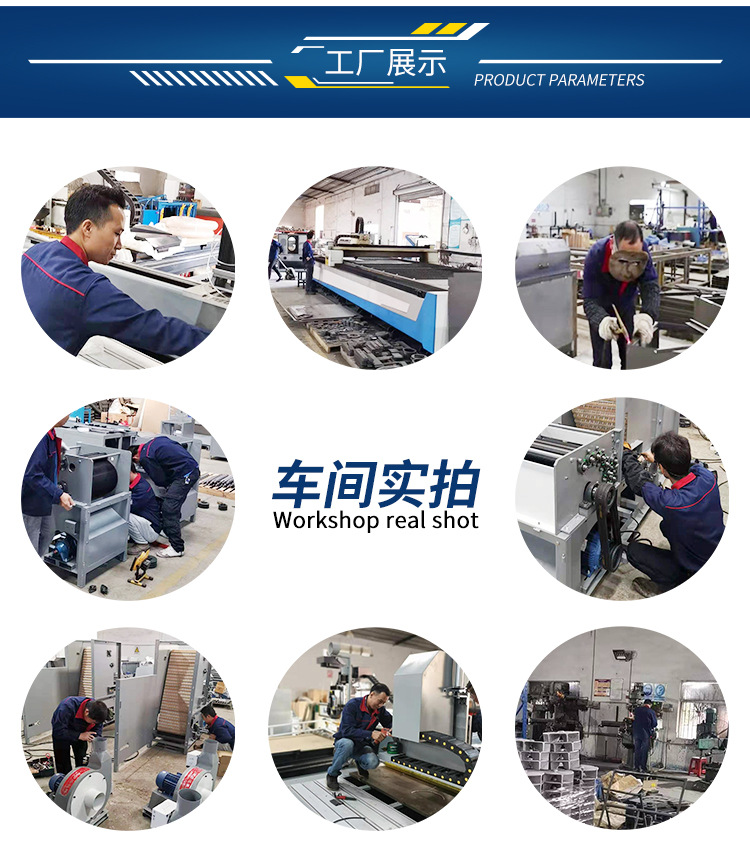 工厂展示
PRODUCT PARAMETERS

车间实拍
Workshop real shot