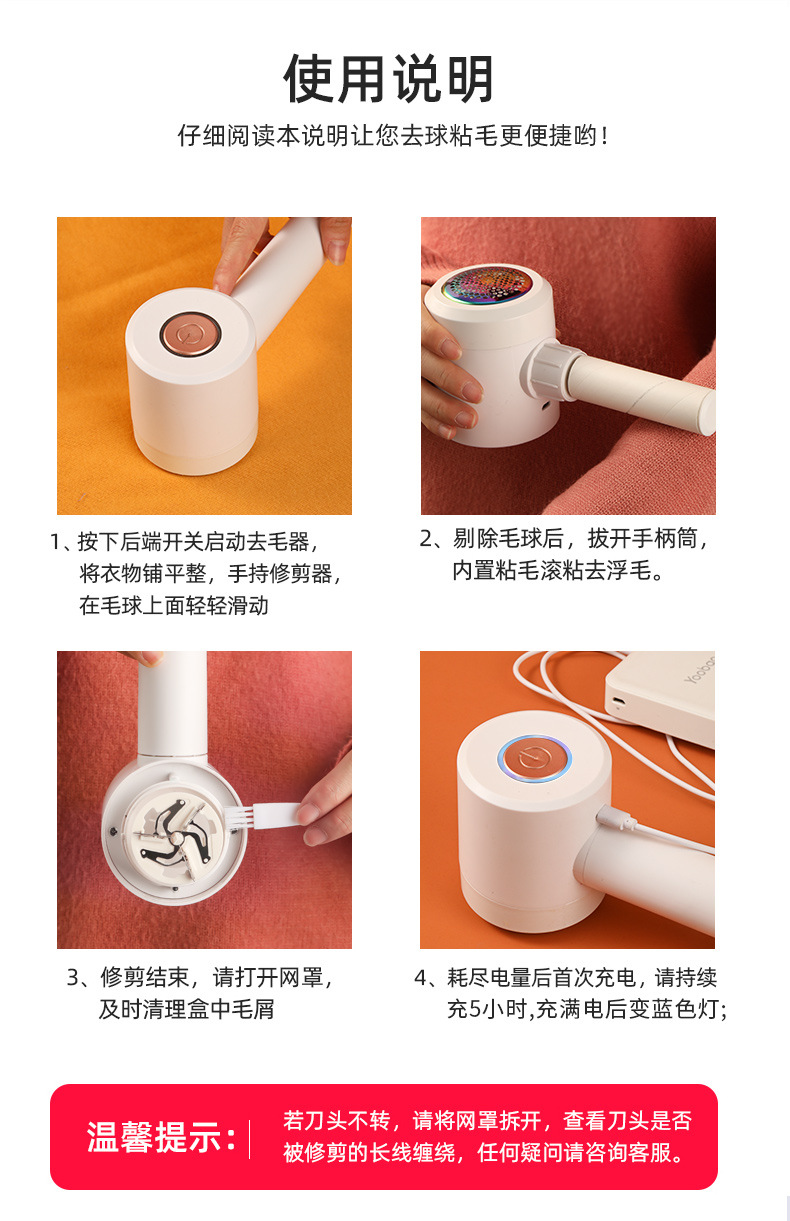 使用说明

仔细阅读本说明让您去球粘毛更便捷哟！

1、按下后端开关启动去毛器，将衣物铺平整，手持修剪器，在毛球上面轻轻滑动

2、剔除毛球后，拔开手柄筒，内置粘毛滚粘去浮毛。

3、修剪结束，请打开网罩，及时清理盒中毛屑

Yoobao

4、耗尽电量后首次充电，请持续充5小时,充满电后变蓝色灯；

温馨提示：

若刀头不转，请将网罩拆开，查看刀头是否被修剪的长线缠绕，任何疑问请咨询客服。