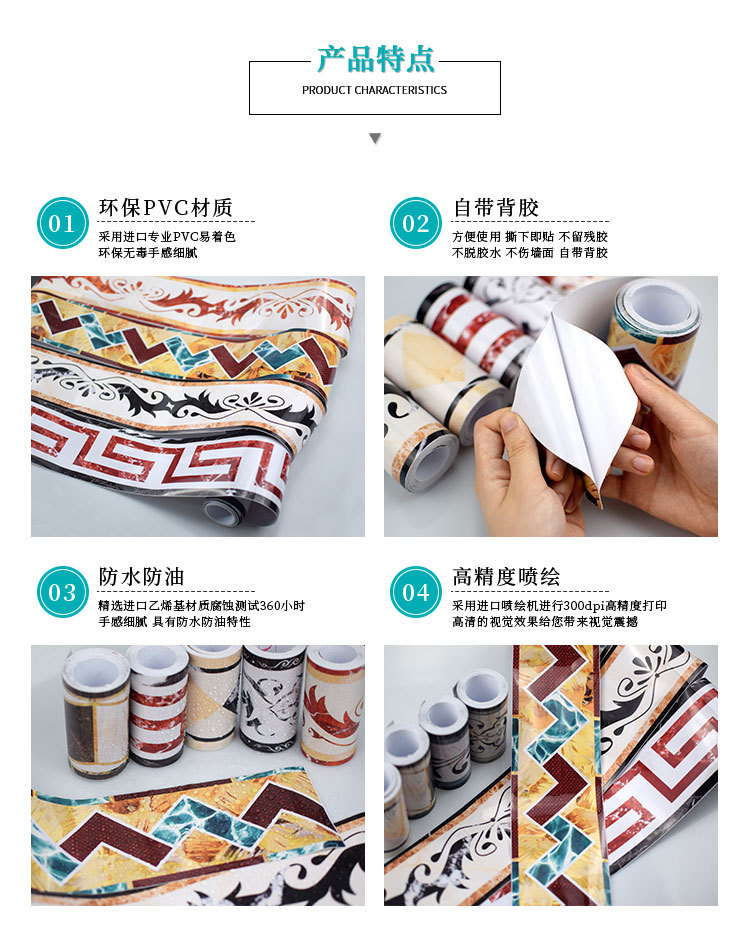 产品特点
PRODUCT CHARACTERISTICS

01 环保PVC材质
采用进口专业PVC易着色
环保无毒手感细腻

02 自带背胶
方便使用 撕下即贴 不留残胶
不脱胶水 不伤墙面 自带背胶

03 防水防油
精选进口乙烯基材质腐蚀测试360小时
手感细腻 具有防水防油特性

04 高精度喷绘
采用进口喷绘机进行300dpi高精度打印
高清的视觉效果给您带来视觉震撼