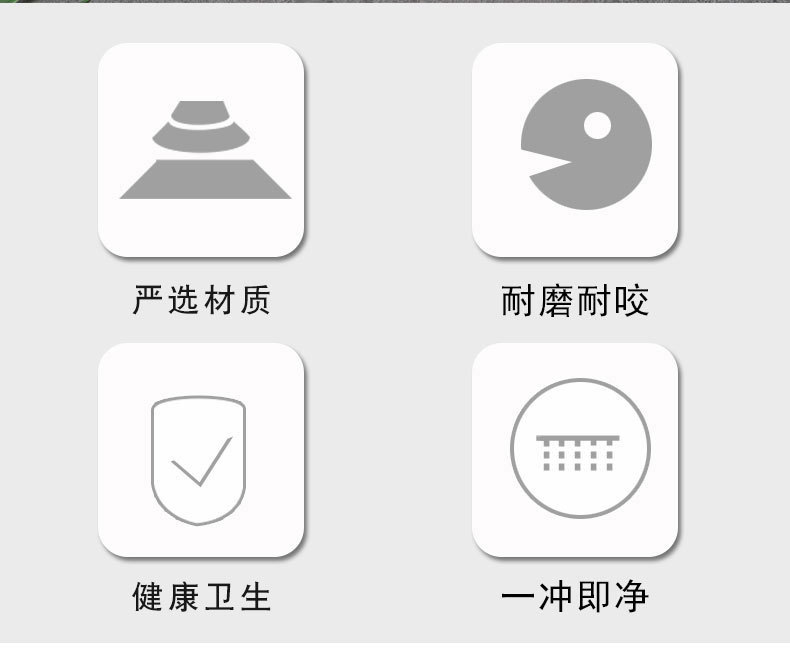 严选材质

耐磨耐咬

健康卫生

一冲即净