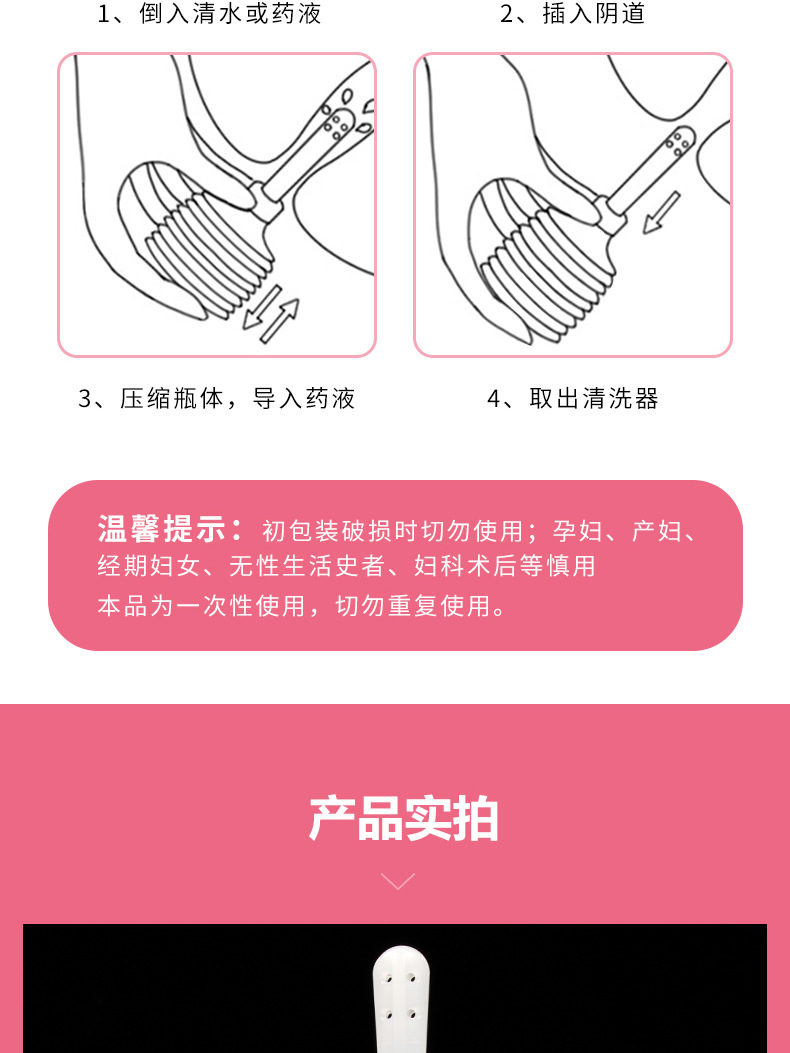 1、倒入清水或药液

2、插入阴道

3、压缩瓶体，导入药液

4、取出清洗器

温馨提示：初包装破损时切勿使用；孕妇、产妇、经期妇女、无性生活史者、妇科术后等慎用
本品为一次性使用，切勿重复使用。

产品实拍