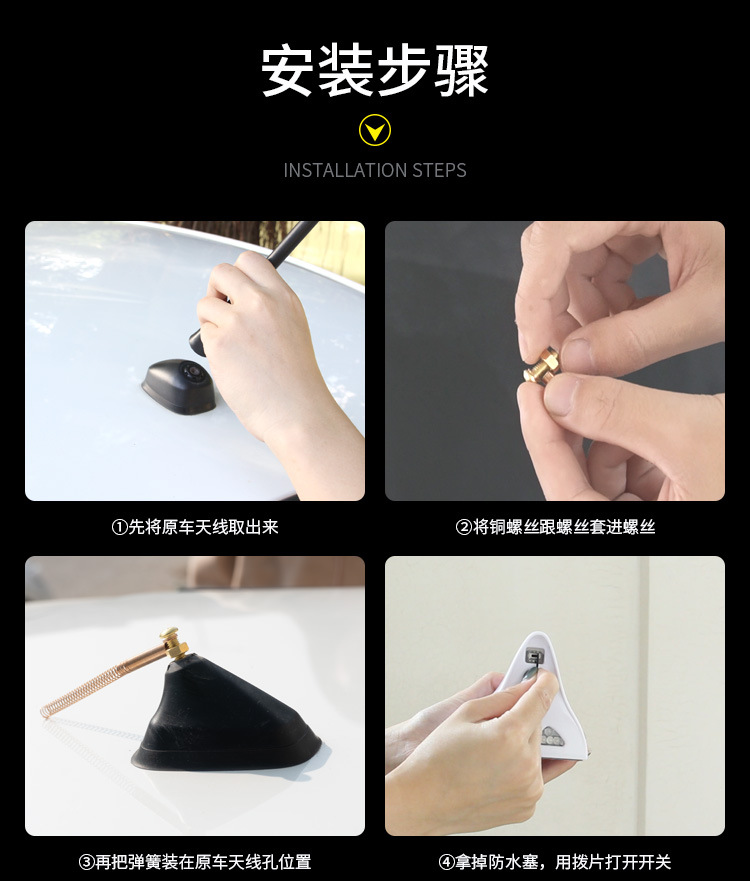 安装步骤

INSTALLATION STEPS

①先将原车天线取出来

②将铜螺丝跟螺丝套进螺丝

③再把弹簧装在原车天线孔位置

④拿掉防水塞，用拨片打开开关