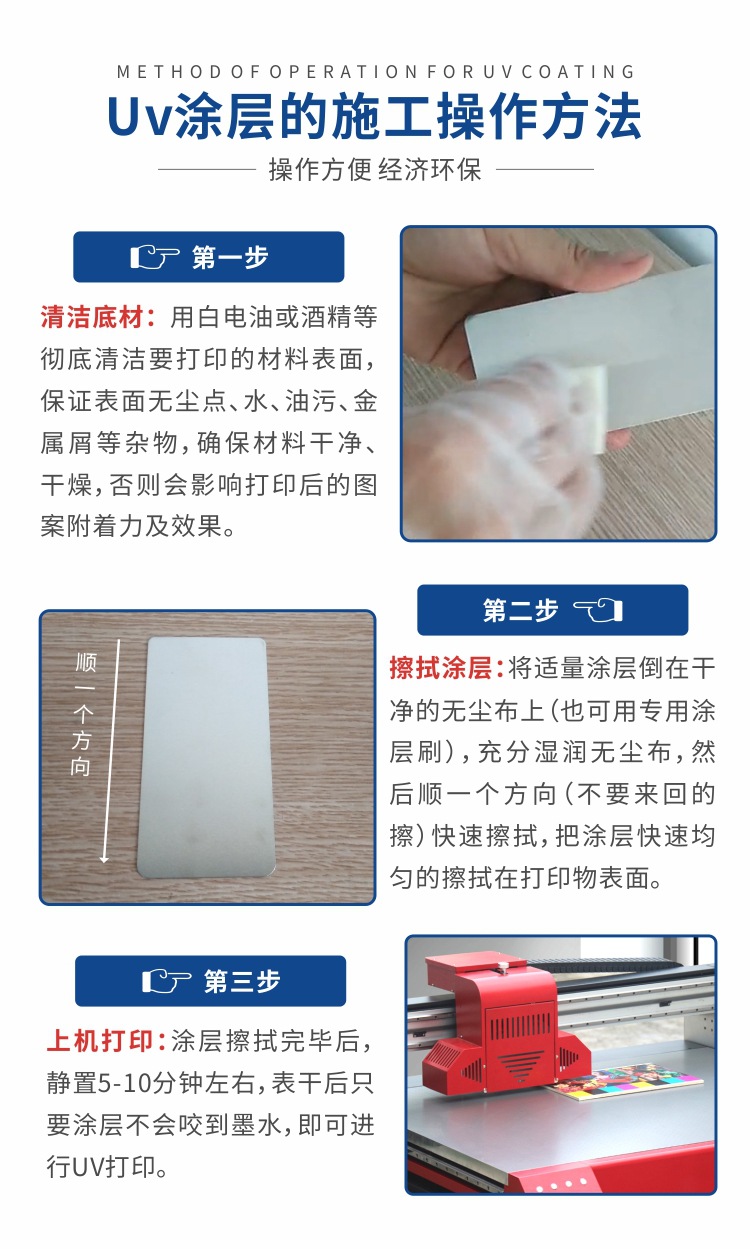 METHOD OF OPERATION FOR UV COATING

Uv涂层的施工操作方法

操作方便 经济环保

第一步

清洁底材：用白电油或酒精等彻底清洁要打印的材料表面，保证表面无尘点、水、油污、金属屑等杂物，确保材料干净、干燥，否则会影响打印后的图案附着力及效果。

顺一个方向

第二步

擦拭涂层：将适量涂层倒在干净的无尘布上(也可用专用涂层刷)，充分湿润无尘布，然后顺一个方向(不要来回的擦)快速擦拭，把涂层快速均匀的擦拭在打印物表面。

第三步

上机打印：涂层擦拭完毕后，静置5-10分钟左右，表干后只要涂层不会咬到墨水，即可进行UV打印。