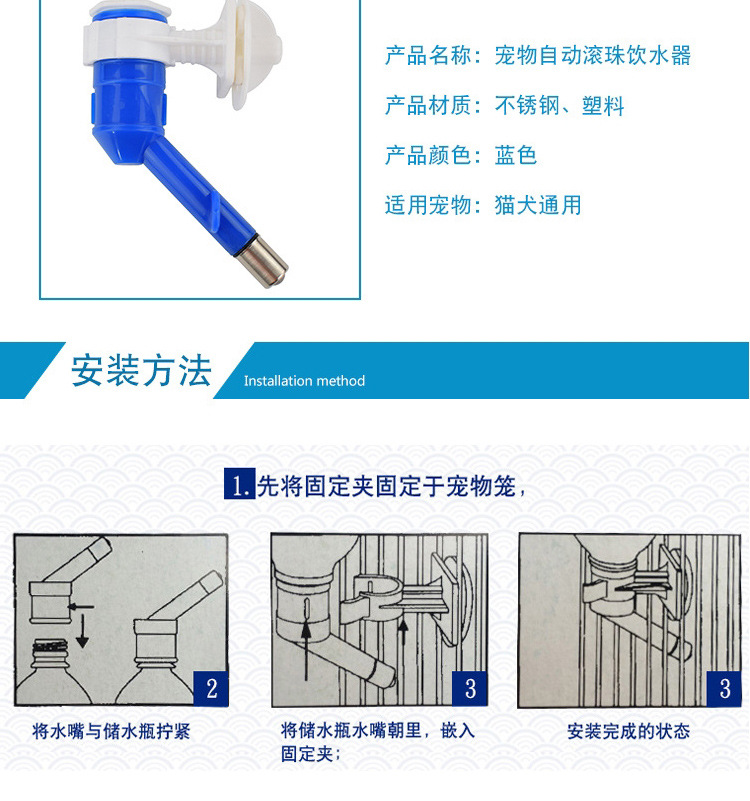 产品名称：宠物自动滚珠饮水器

产品材质：不锈钢、塑料

产品颜色：蓝色

适用宠物：猫犬通用

安装方法 Installation method

1. 先将固定夹固定于宠物笼，

2
将水嘴与储水瓶拧紧

3
将储水瓶水嘴朝里，嵌入固定夹；

3
安装完成的状态