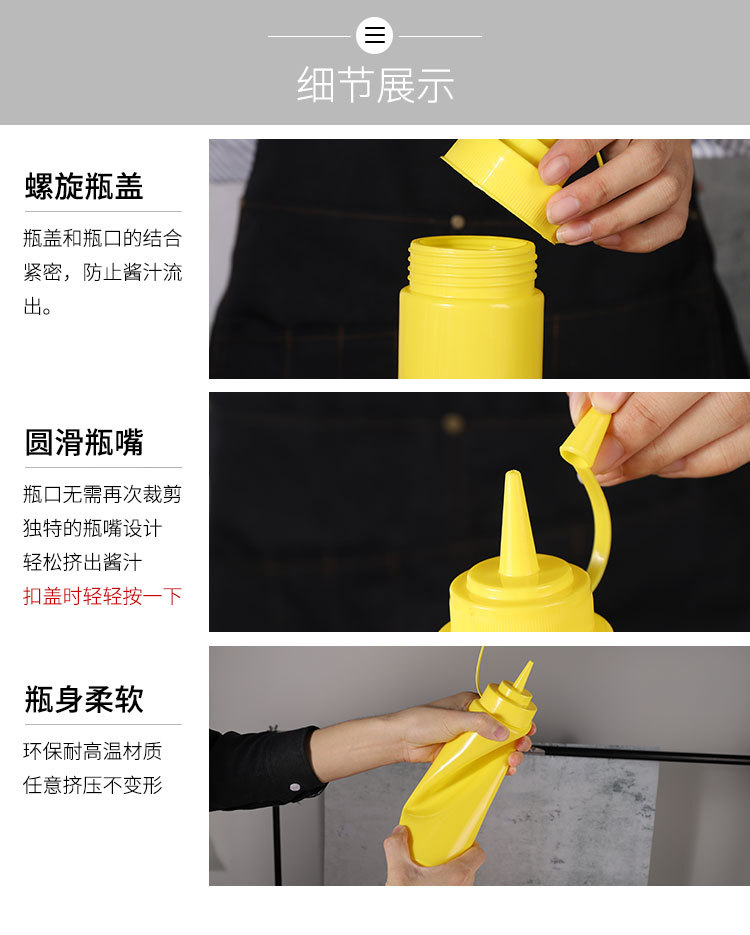 细节展示

螺旋瓶盖

瓶盖和瓶口的结合紧密，防止酱汁流出。

圆滑瓶嘴

瓶口无需再次裁剪
独特的瓶嘴设计
轻松挤出酱汁
扣盖时轻轻按一下

瓶身柔软

环保耐高温材质
任意挤压不变形