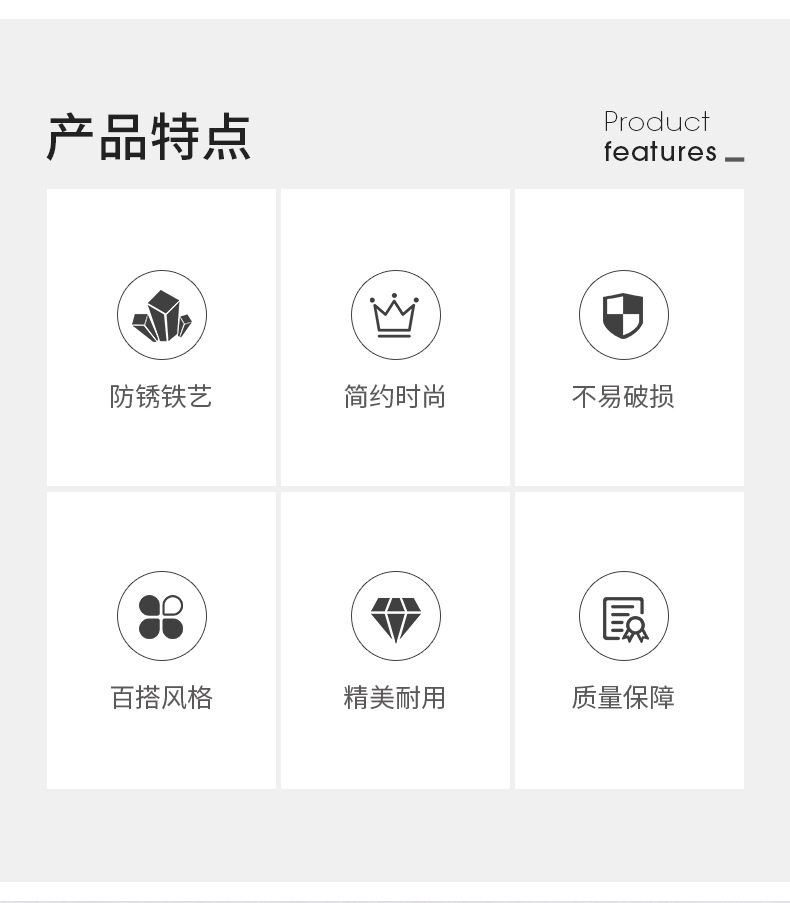 产品特点

Product
features

防锈铁艺

简约时尚

不易破损

百搭风格

精美耐用

质量保障