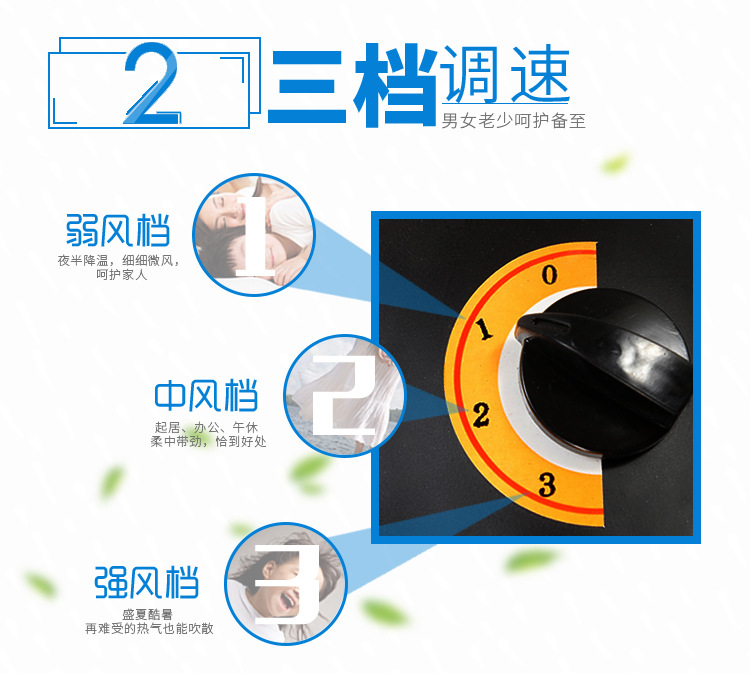 2 三档调速
男女老少呵护备至

弱风档
夜半降温，细细微风，呵护家人

1

中风档
起居、办公、午休
柔中带劲，恰到好处

2

强风档
盛夏酷暑
再难受的热气也能吹散

3

0
1
2
3