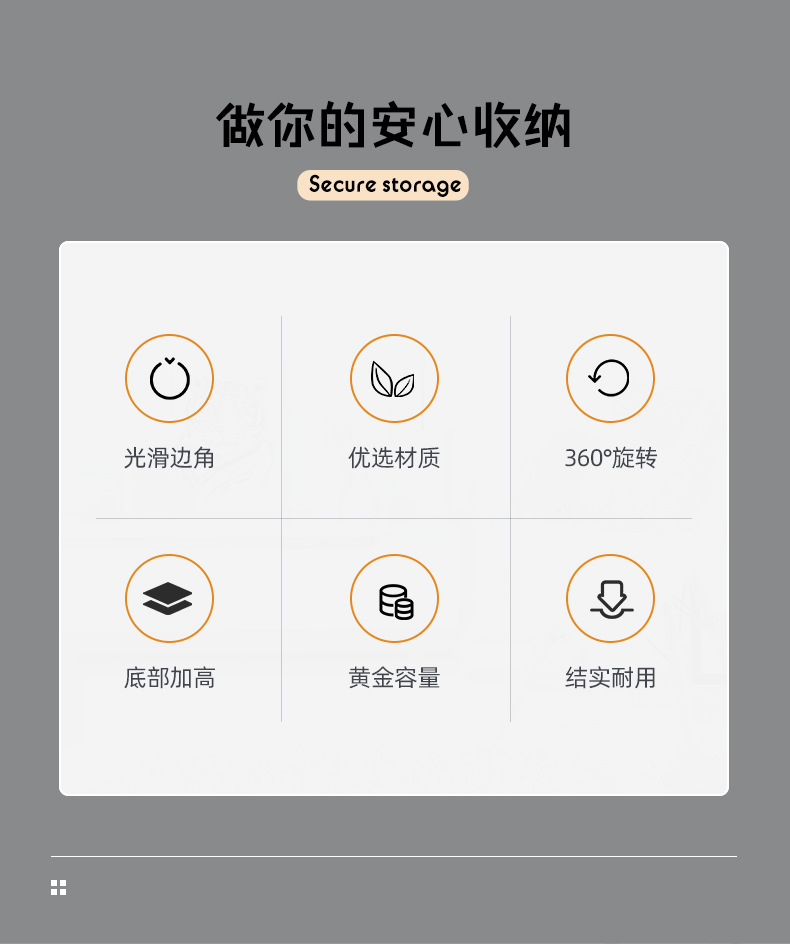 做你的安心收纳

Secure storage

光滑边角

优选材质

360°旋转

底部加高

黄金容量

结实耐用