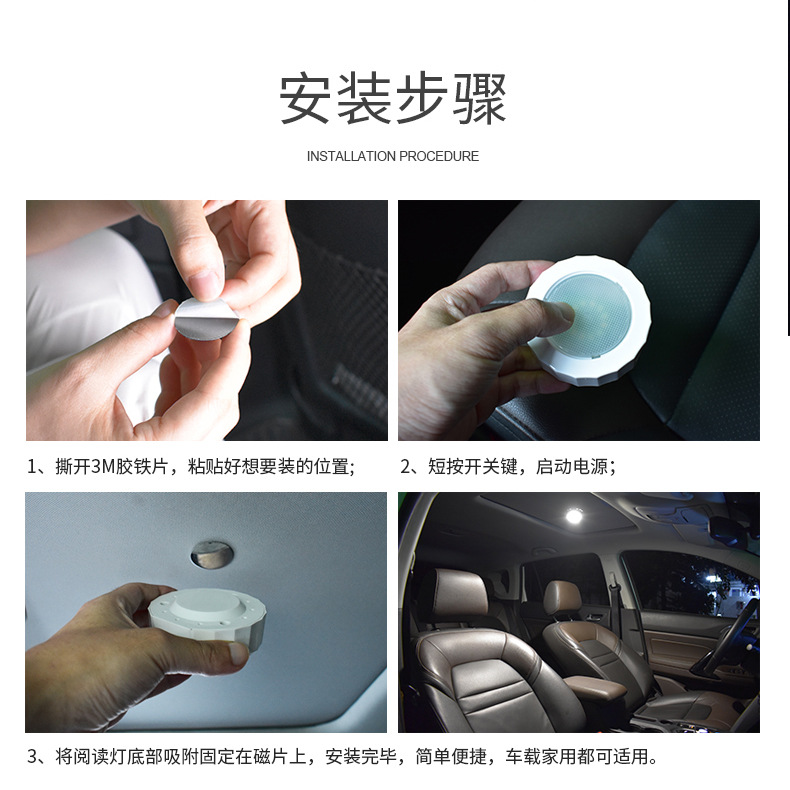 安装步骤

INSTALLATION PROCEDURE

1、撕开3M胶铁片，粘贴好想要装的位置；

2、短按开关键，启动电源；

3、将阅读灯底部吸附固定在磁片上，安装完毕，简单便捷，车载家用都可适用。