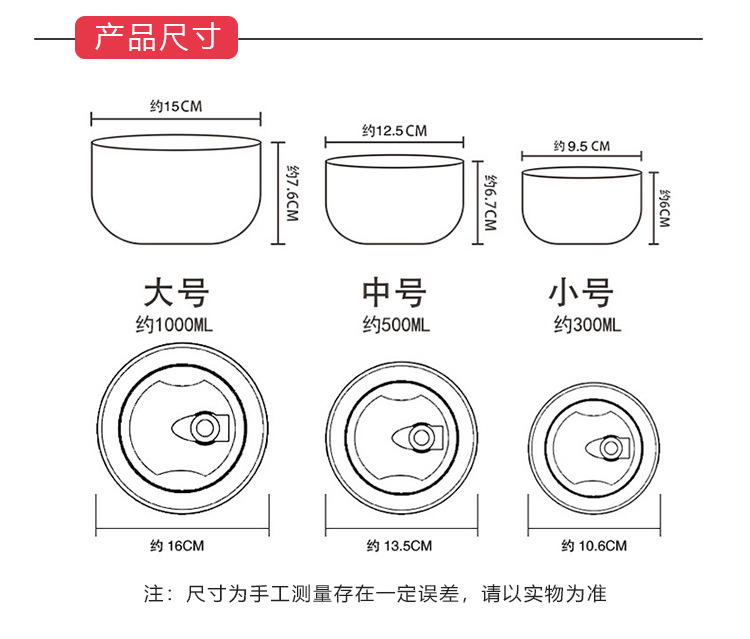 产品尺寸

约15CM

约7.6CM

约12.5CM

约6.7CM

约9.5 CM

约6CM

大号
约1000ML

中号
约500ML

小号
约300ML

约 16CM

约 13.5CM

约 10.6CM

注：尺寸为手工测量存在一定误差，请以实物为准