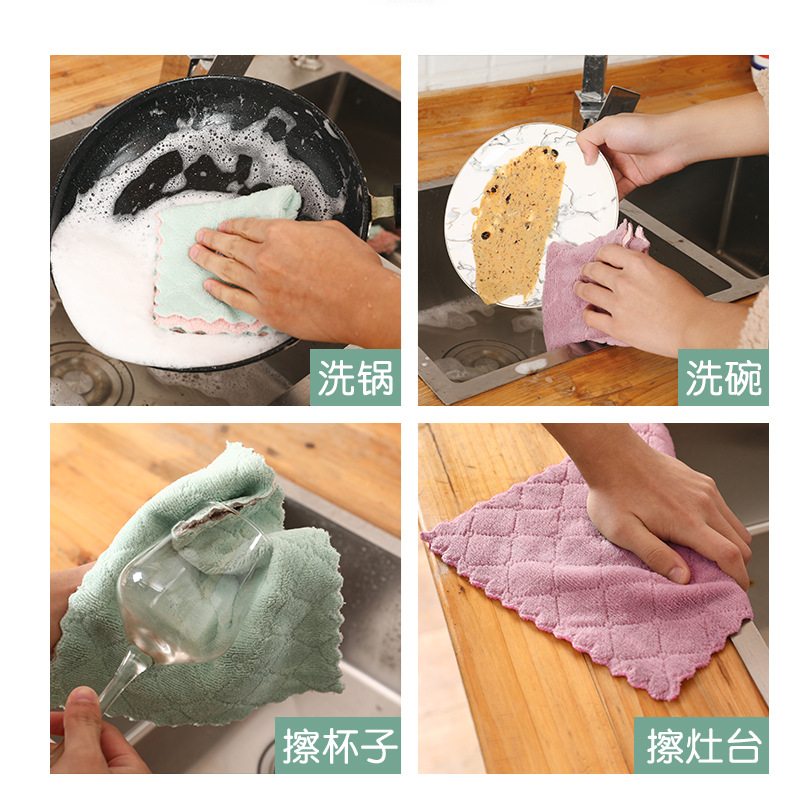 洗锅

洗碗

擦杯子

擦灶台