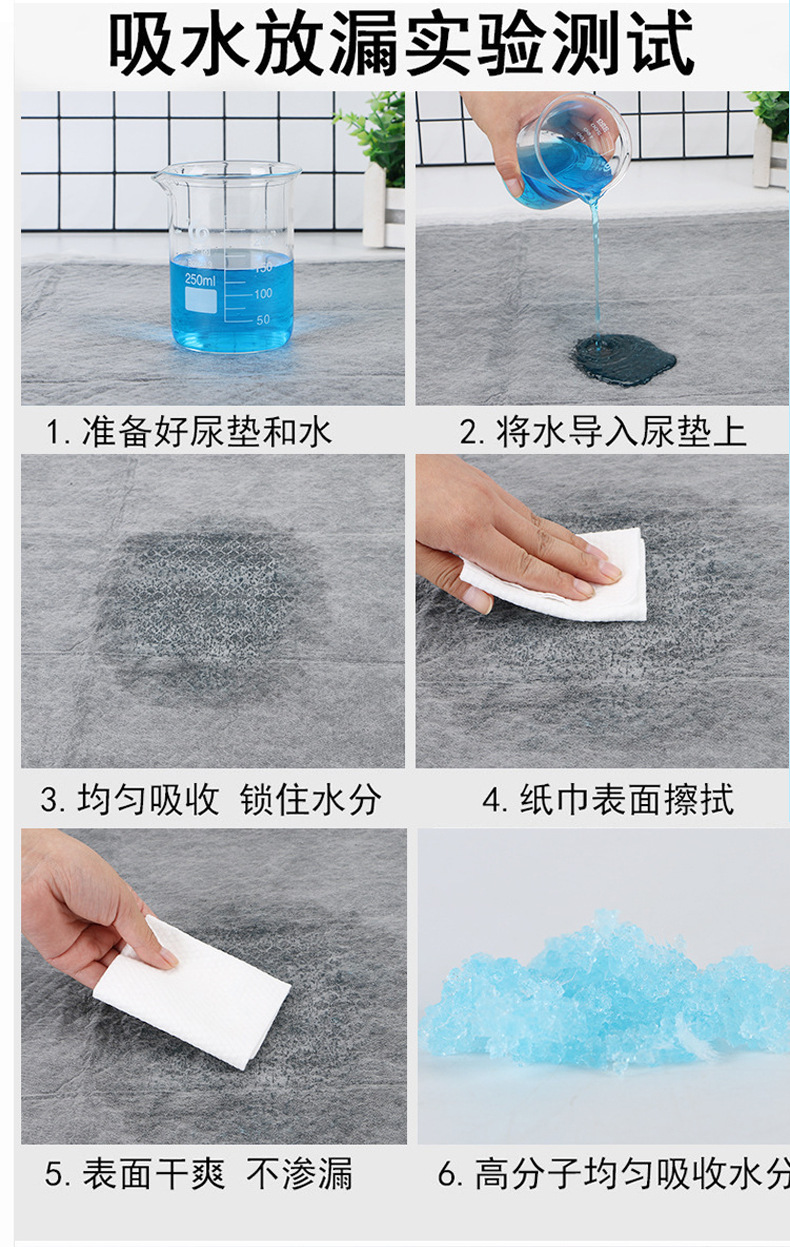 吸水放漏实验测试

250ml
150
100
50

1. 准备好尿垫和水

2. 将水导入尿垫上

3. 均匀吸收 锁住水分

4. 纸巾表面擦拭

5. 表面干爽 不渗漏

6. 高分子均匀吸收水分