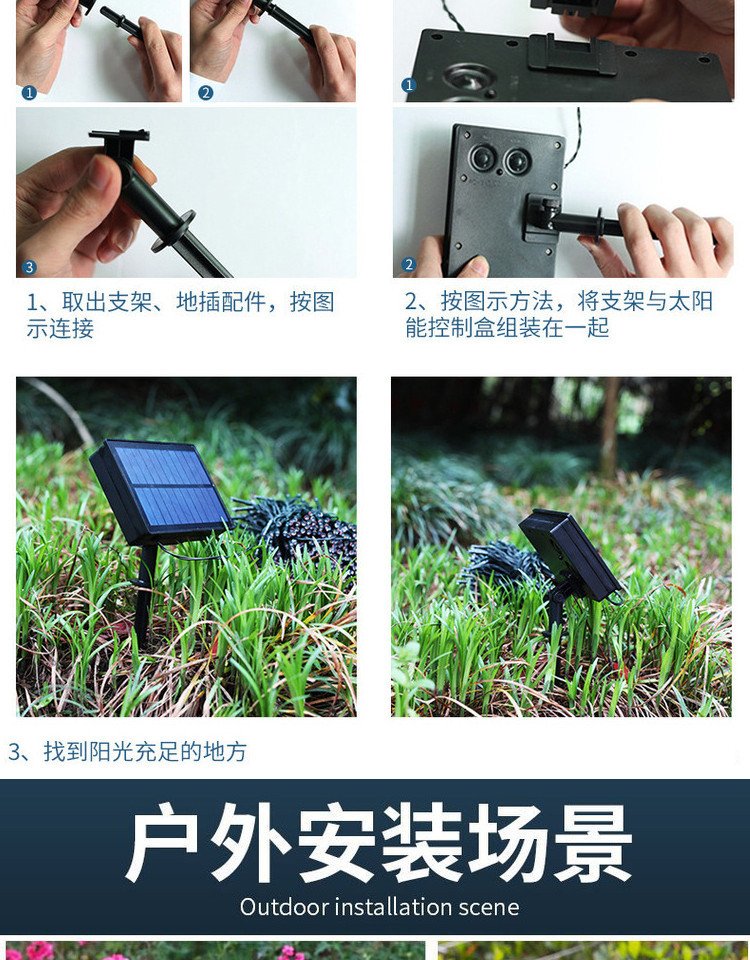 1 2 1

3 2

1、取出支架、地插配件，按图示连接

2、按图示方法，将支架与太阳能控制盒组装在一起

3、找到阳光充足的地方

户外安装场景

Outdoor installation scene