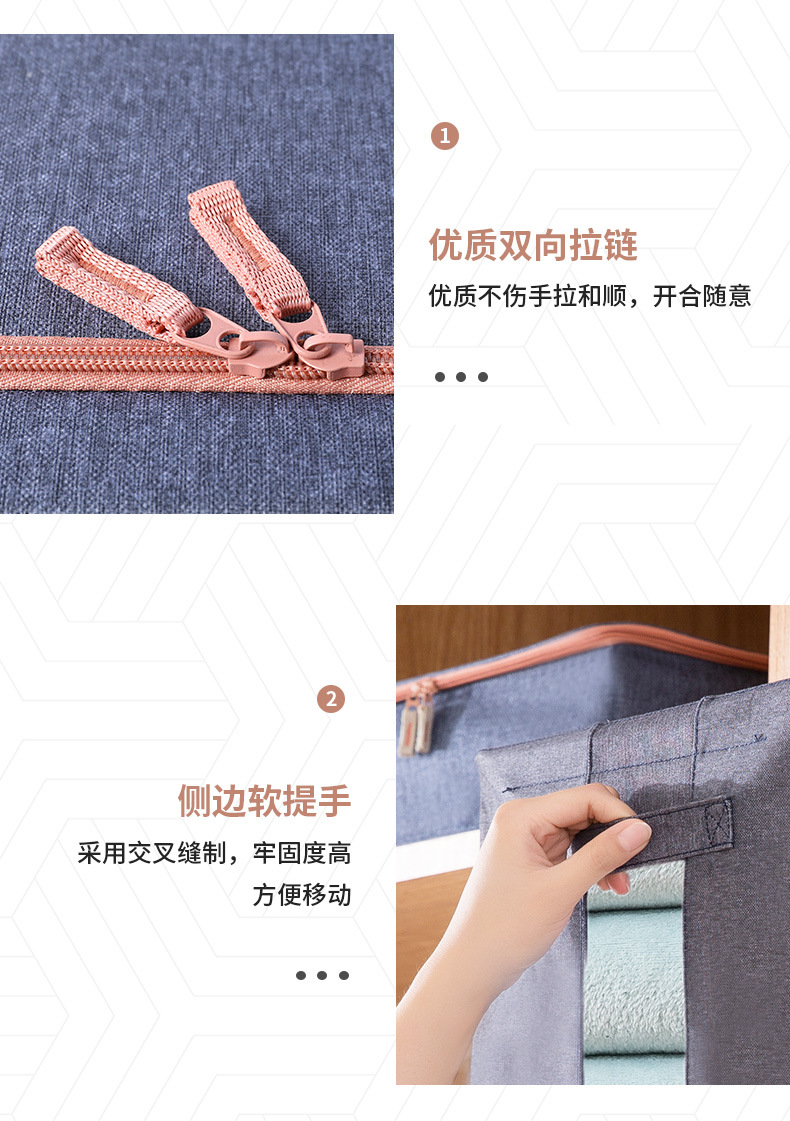 1

优质双向拉链

优质不伤手拉和顺，开合随意

2

侧边软提手

采用交叉缝制，牢固度高
方便移动