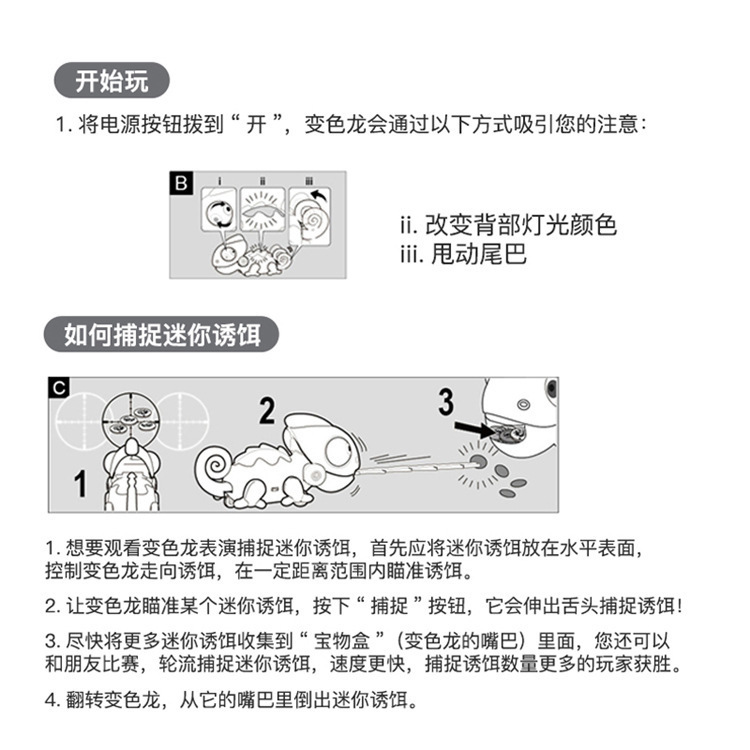 开始玩

1. 将电源按钮拨到“ 开 ”，变色龙会通过以下方式吸引您的注意：

B
i ii iii

ii. 改变背部灯光颜色
iii. 甩动尾巴

如何捕捉迷你诱饵

C
1 2 3

1. 想要观看变色龙表演捕捉迷你诱饵，首先应将迷你诱饵放在水平表面，控制变色龙走向诱饵，在一定距离范围内瞄准诱饵。

2. 让变色龙瞄准某个迷你诱饵，按下“ 捕捉 ”按钮，它会伸出舌头捕捉诱饵！

3. 尽快将更多迷你诱饵收集到“ 宝物盒 ”（变色龙的嘴巴）里面，您还可以和朋友比赛，轮流捕捉迷你诱饵，速度更快，捕捉诱饵数量更多的玩家获胜。

4. 翻转变色龙，从它的嘴巴里倒出迷你诱饵。