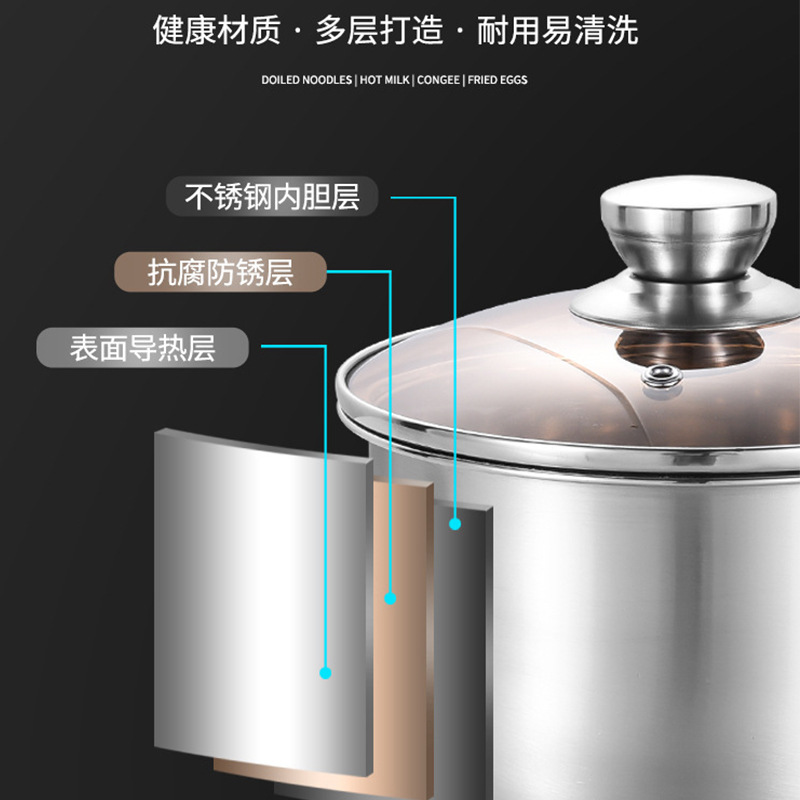 健康材质 · 多层打造 · 耐用易清洗

DOILED NOODLES | HOT MILK | CONGEE | FRIED EGGS

不锈钢内胆层

抗腐防锈层

表面导热层