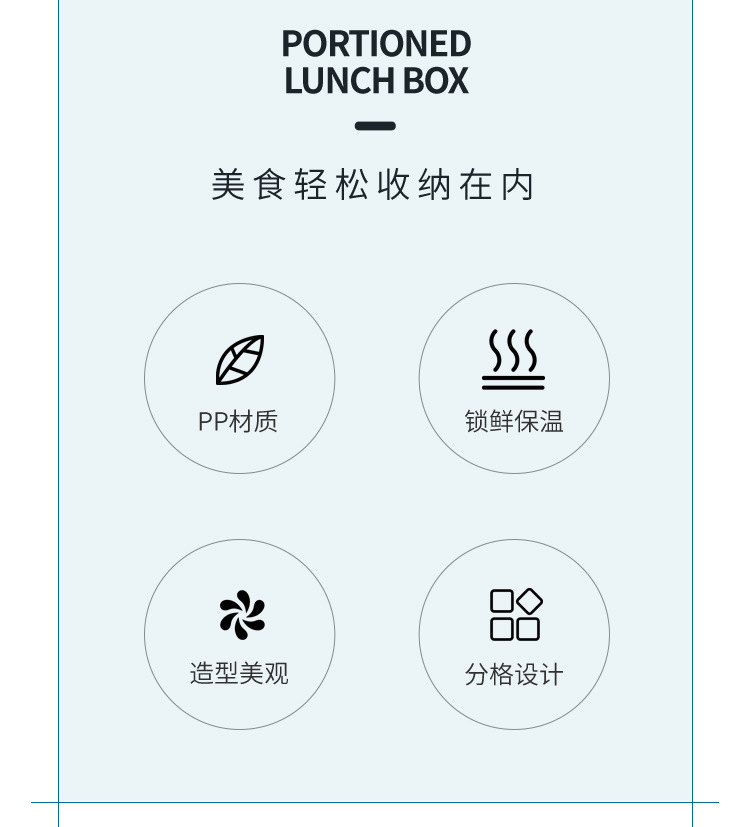 PORTIONED
LUNCH BOX

美食轻松收纳在内

PP材质

锁鲜保温

造型美观

分格设计