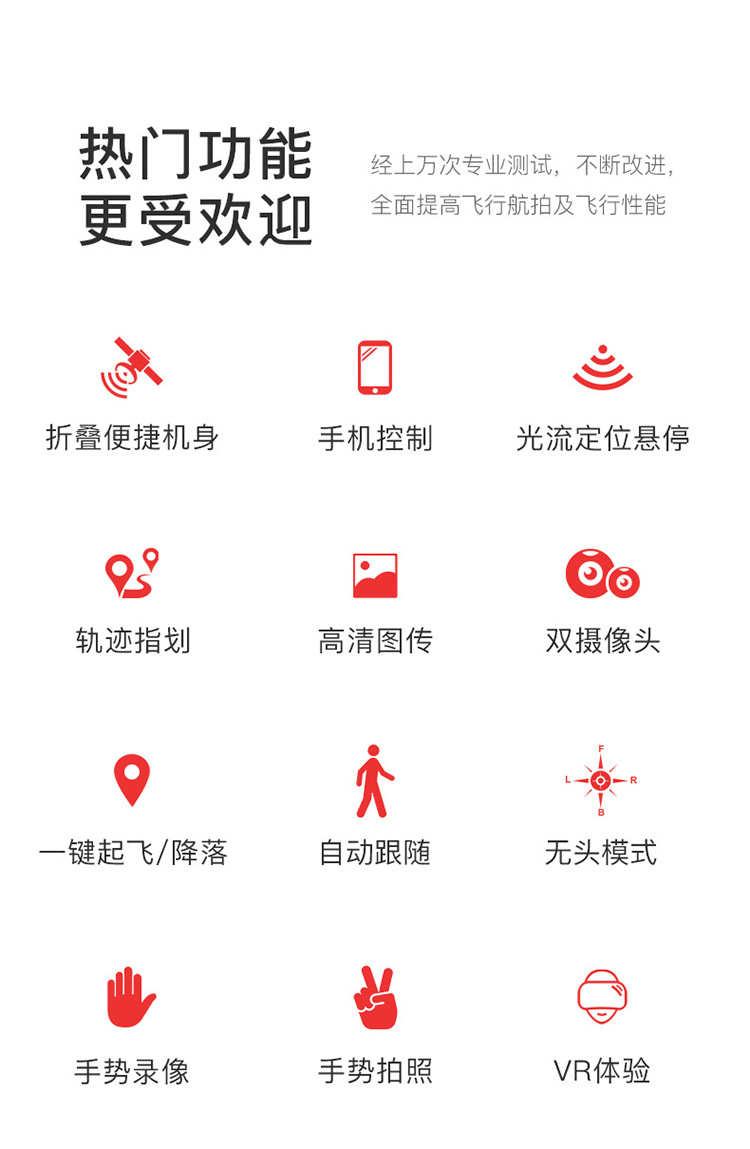 热门功能
更受欢迎

经上万次专业测试，不断改进，
全面提高飞行航拍及飞行性能

折叠便捷机身

手机控制

光流定位悬停

轨迹指划

高清图传

双摄像头

一键起飞/降落

自动跟随

F
L
R
B

无头模式

手势录像

手势拍照

VR体验