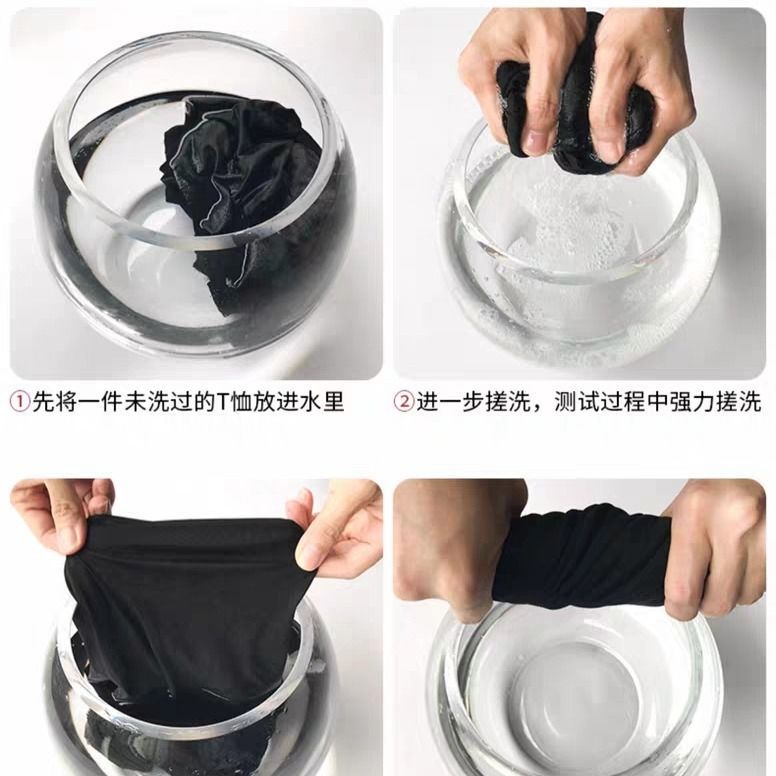 ①先将一件未洗过的T恤放进水里

②进一步搓洗，测试过程中强力搓洗