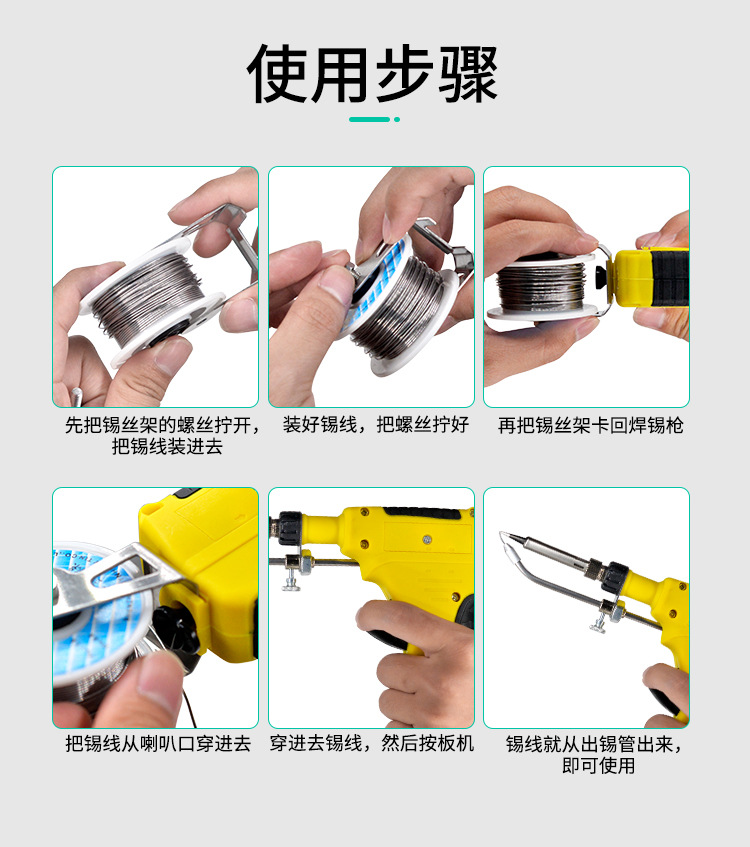 使用步骤

先把锡丝架的螺丝拧开，把锡线装进去

装好锡线，把螺丝拧好

再把锡丝架卡回焊锡枪

把锡线从喇叭口穿进去

穿进去锡线，然后按板机

锡线就从出锡管出来，即可使用