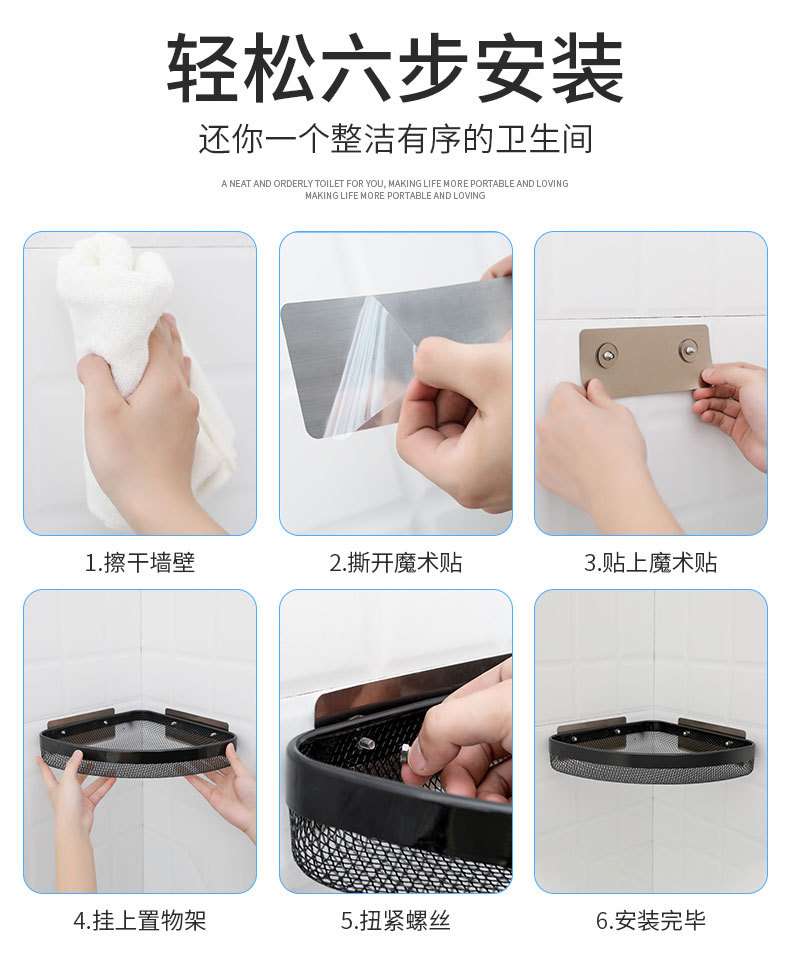 轻松六步安装

还你一个整洁有序的卫生间

A NEAT AND ORDERLY TOILET FOR YOU, MAKING LIFE MORE PORTABLE AND LOVING
MAKING LIFE MORE PORTABLE AND LOVING

1.擦干墙壁

2.撕开魔术贴

3.贴上魔术贴

4.挂上置物架

5.扭紧螺丝

6.安装完毕