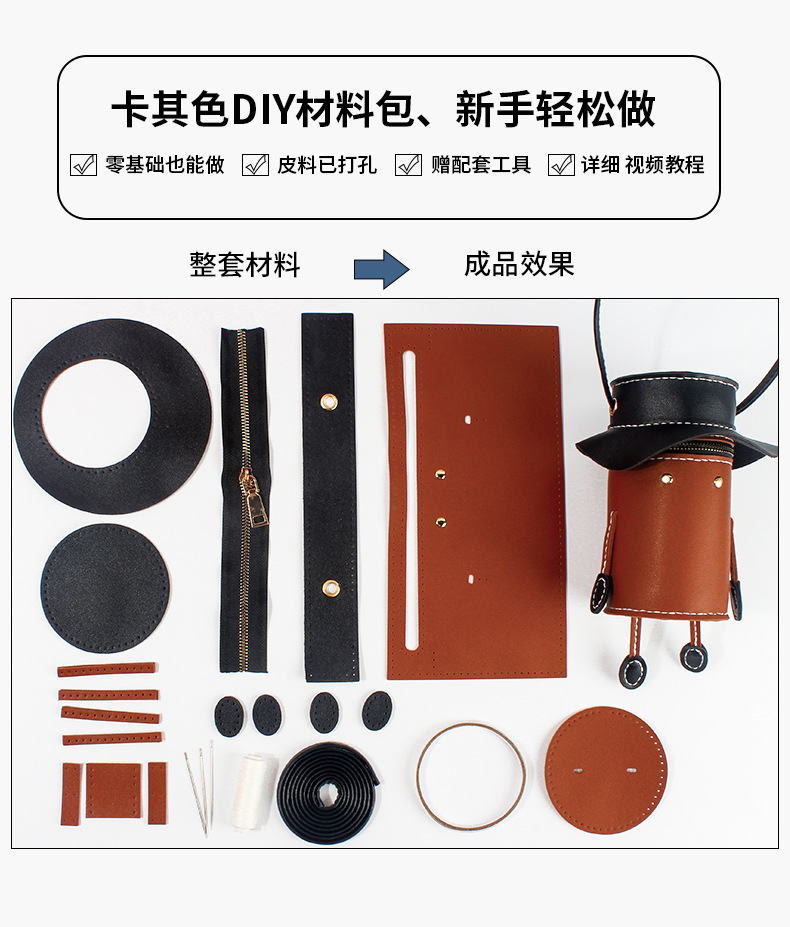 卡其色DIY材料包、新手轻松做

零基础也能做 皮料已打孔 赠配套工具 详细 视频教程

整套材料 成品效果