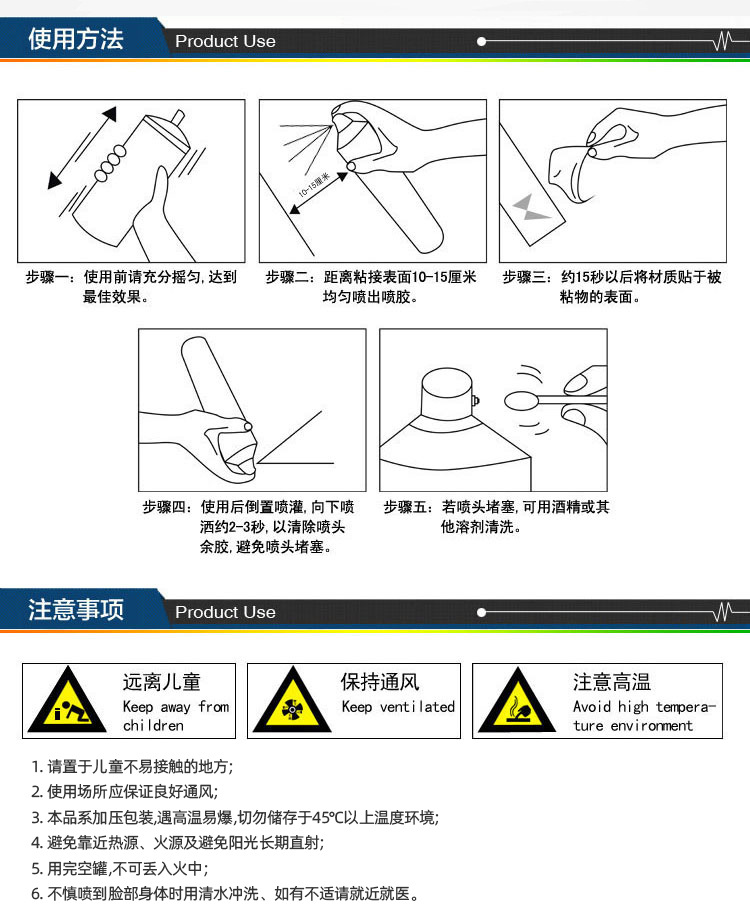 使用方法 Product Use

10-15厘米

步骤一：使用前请充分摇匀，达到最佳效果。

步骤二：距离粘接表面10-15厘米均匀喷出喷胶。

步骤三：约15秒以后将材质贴于被粘物的表面。

步骤四：使用后倒置喷灌，向下喷洒约2-3秒，以清除喷头余胶，避免喷头堵塞。

步骤五：若喷头堵塞，可用酒精或其他溶剂清洗。

注意事项 Product Use

远离儿童
Keep away from children

保持通风
Keep ventilated

注意高温
Avoid high temperature environment

1. 请置于儿童不易接触的地方；
2. 使用场所应保证良好通风；
3. 本品系加压包装，遇高温易爆，切勿储存于45°C以上温度环境；
4. 避免靠近热源、火源及避免阳光长期直射；
5. 用完空罐，不可丢入火中；
6. 不慎喷到脸部身体时用清水冲洗、如有不适请就近就医。