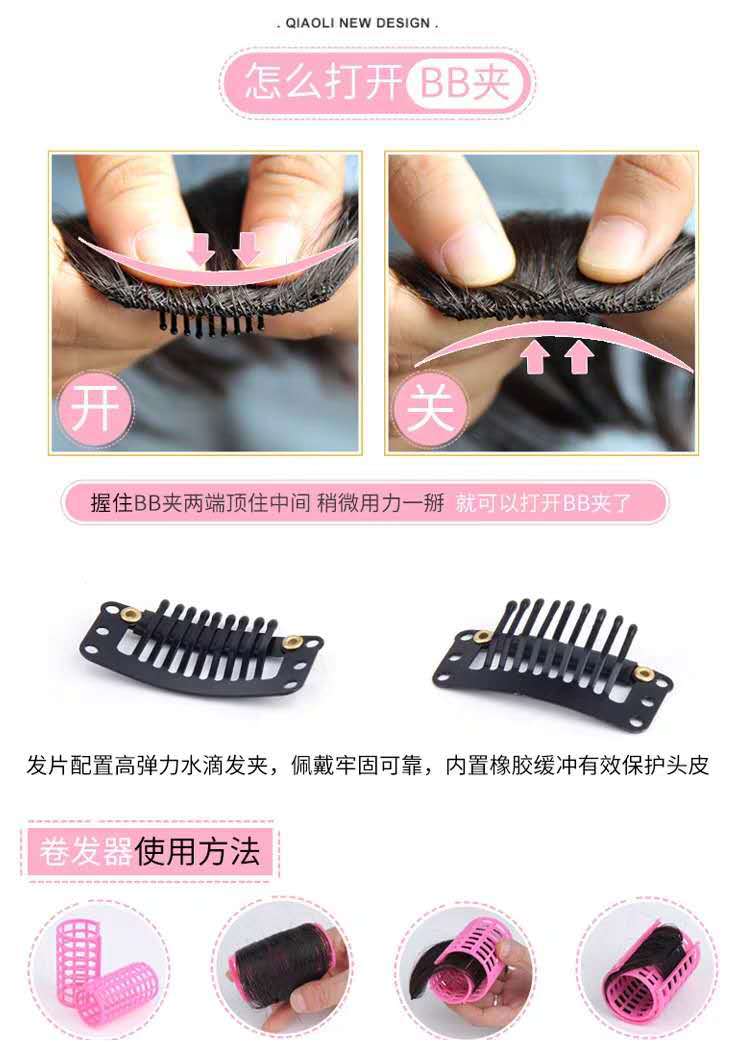 . QIAOLI NEW DESIGN .

怎么打开BB夹

开

关

握住BB夹两端顶住中间 稍微用力一掰 就可以打开BB夹了

发片配置高弹力水滴发夹，佩戴牢固可靠，内置橡胶缓冲有效保护头皮

卷发器使用方法