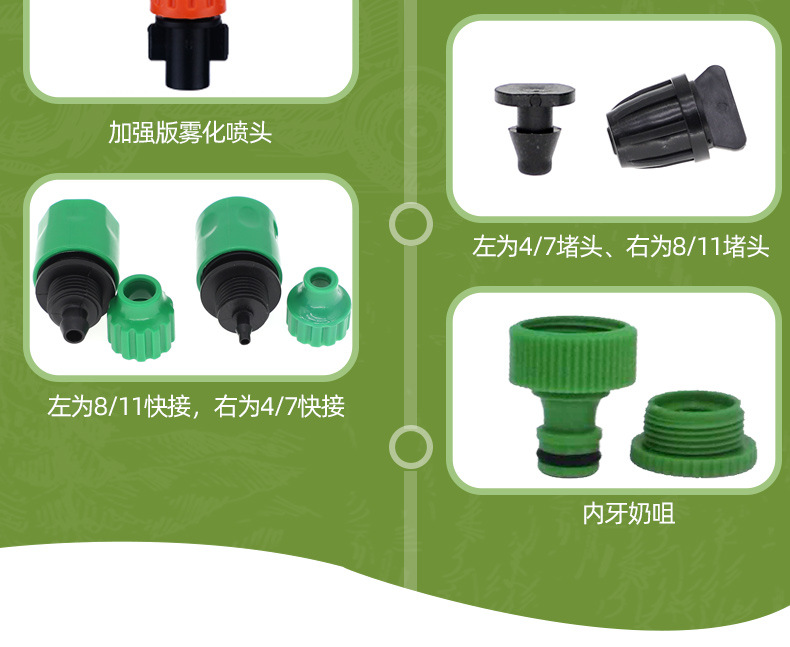 加强版雾化喷头

左为8/11快接，右为4/7快接

左为4/7堵头、右为8/11堵头

内牙奶咀