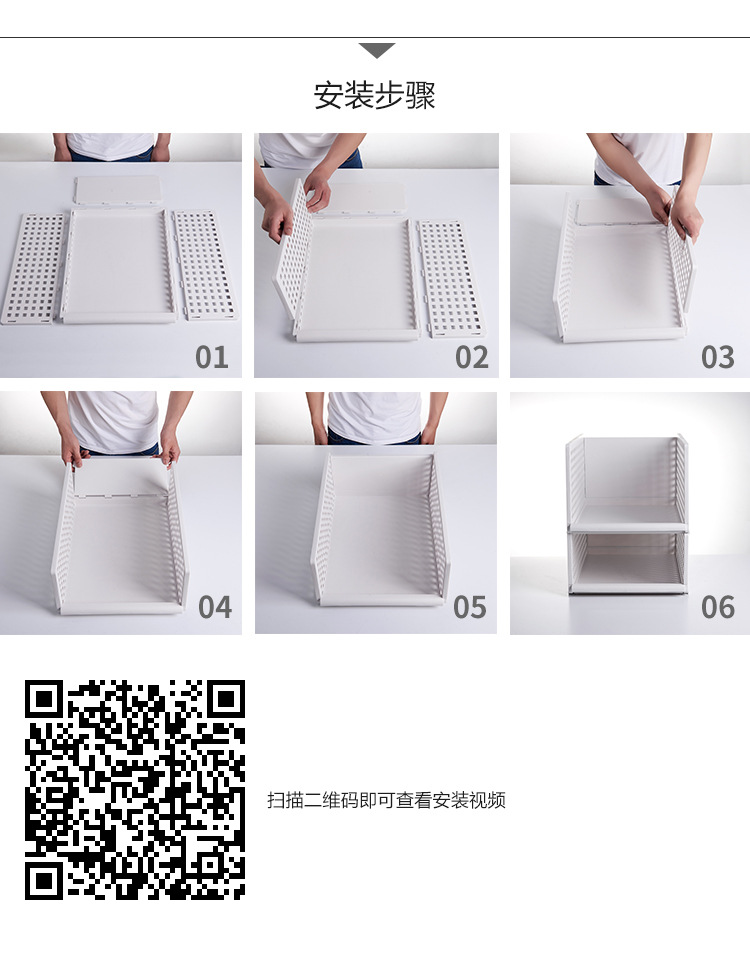 安装步骤

01

02

03

04

05

06

扫描二维码即可查看安装视频