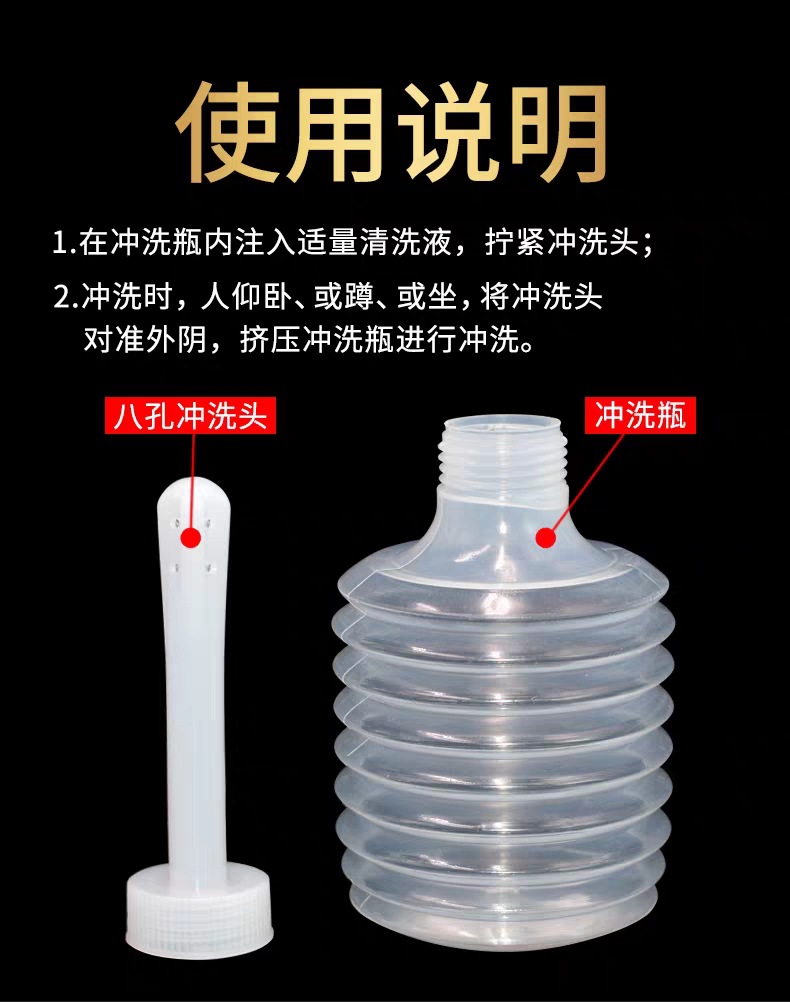 使用说明

1.在冲洗瓶内注入适量清洗液，拧紧冲洗头；

2.冲洗时，人仰卧、或蹲、或坐，将冲洗头对准外阴，挤压冲洗瓶进行冲洗。

八孔冲洗头

冲洗瓶