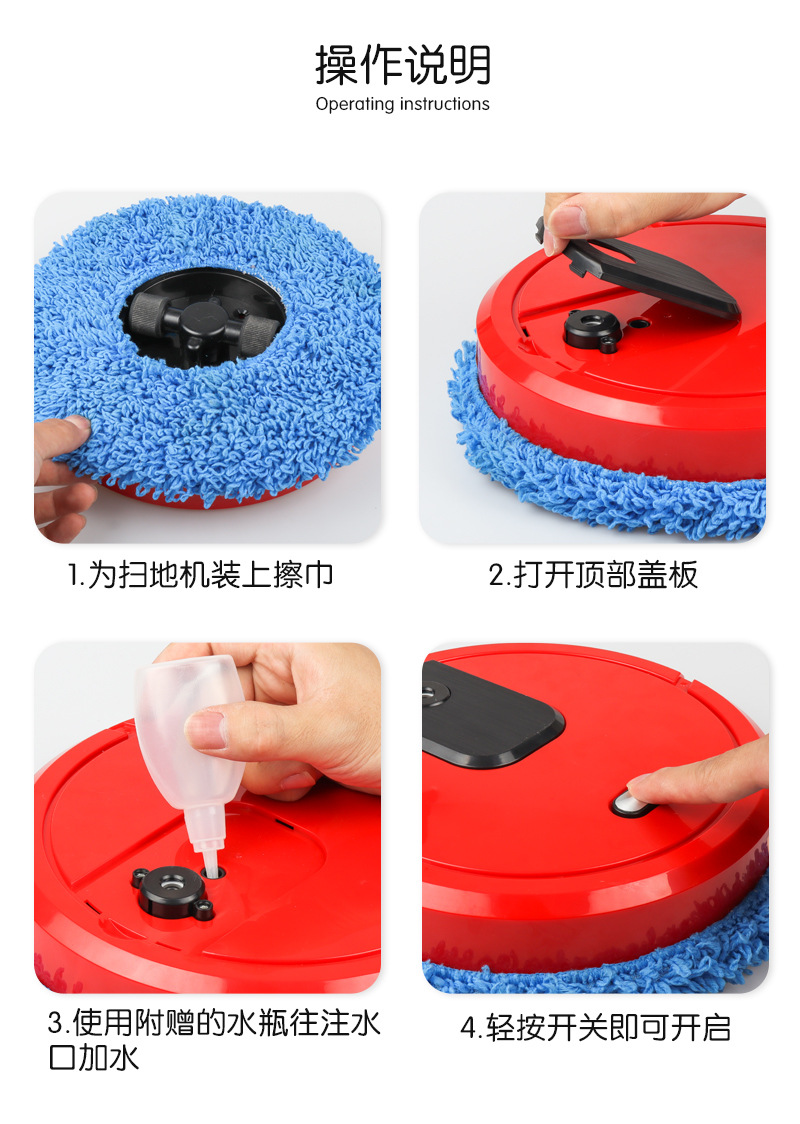 操作说明
Operating instructions

1.为扫地机装上擦巾

2.打开顶部盖板

3.使用附赠的水瓶往注水口加水

4.轻按开关即可开启