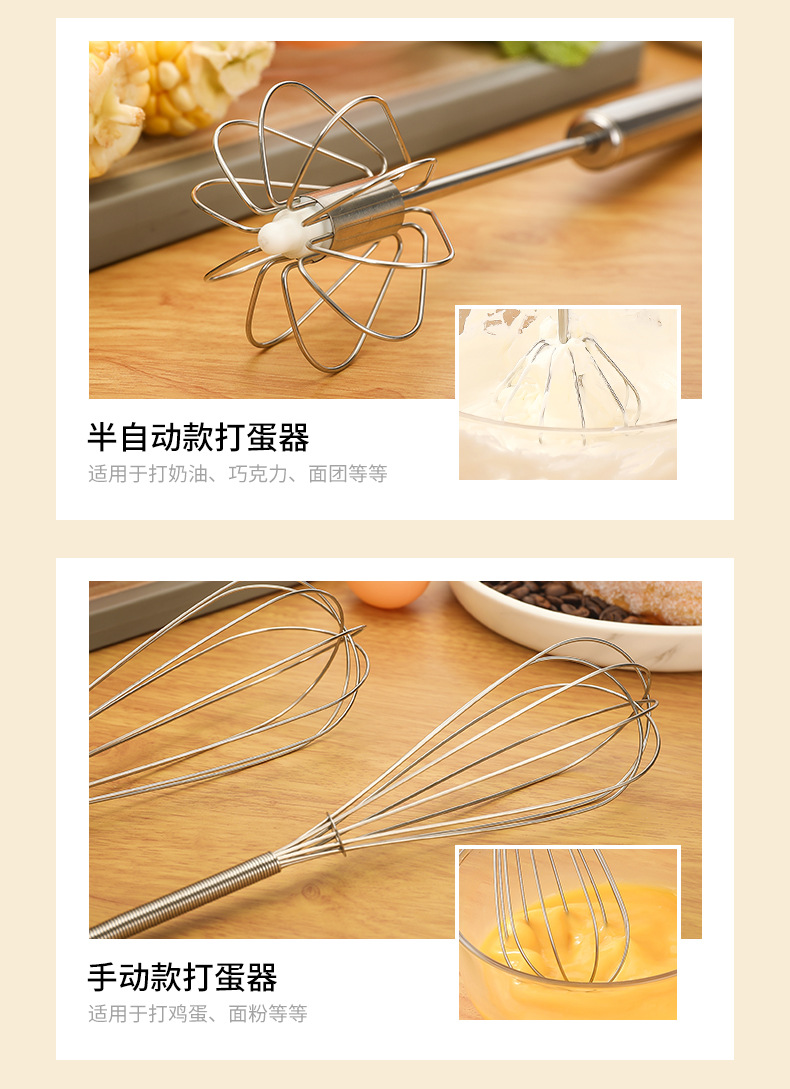 半自动款打蛋器
适用于打奶油、巧克力、面团等等

手动款打蛋器
适用于打鸡蛋、面粉等等